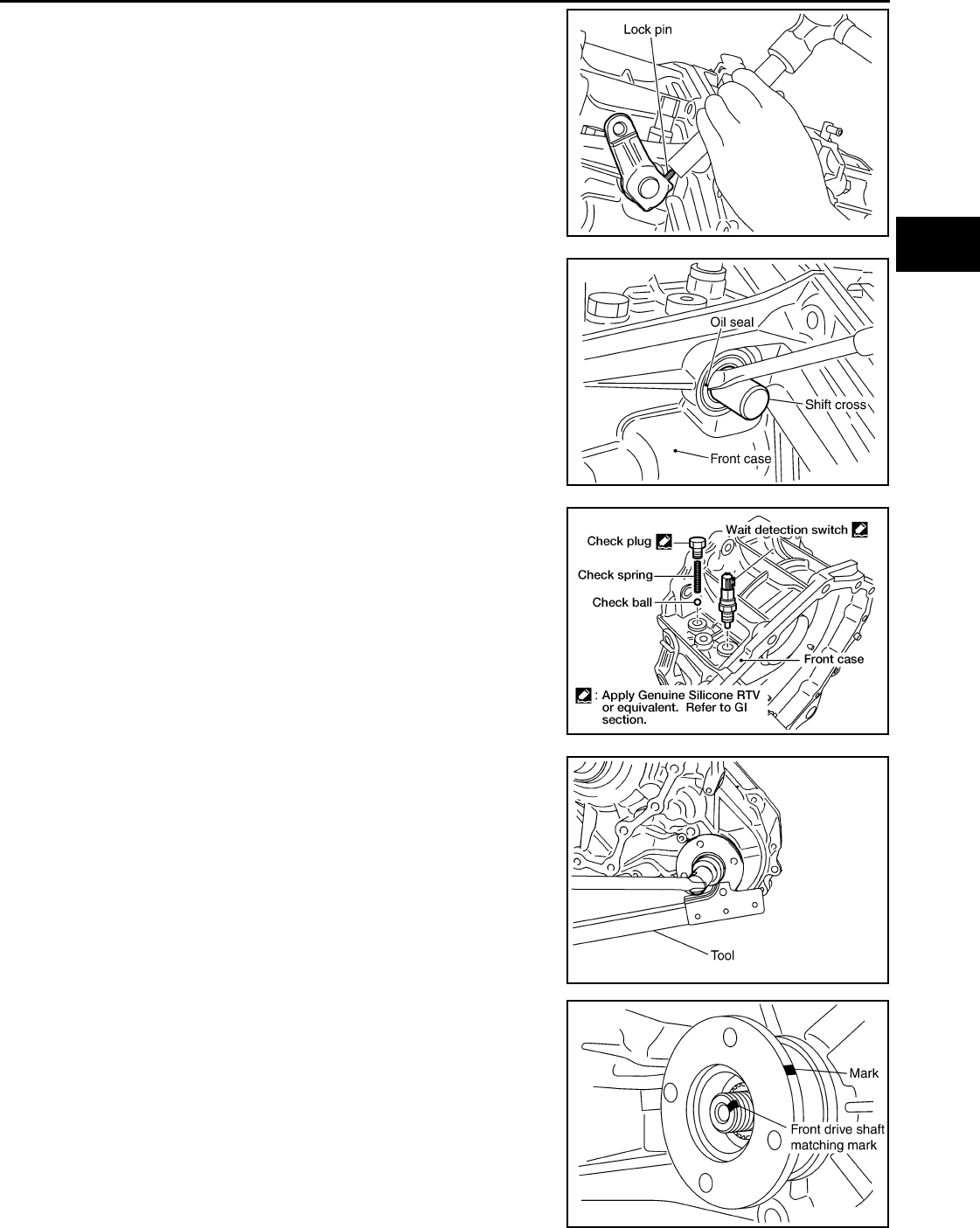 Lock pin

Oil seal

Shift cross

Front case

Check plug

Wait detection switch

Check spring

Check ball

Front case

: Apply Genuine Silicone RTV or equivalent. Refer to GI section.

Tool

Mark

Front drive shaft matching mark