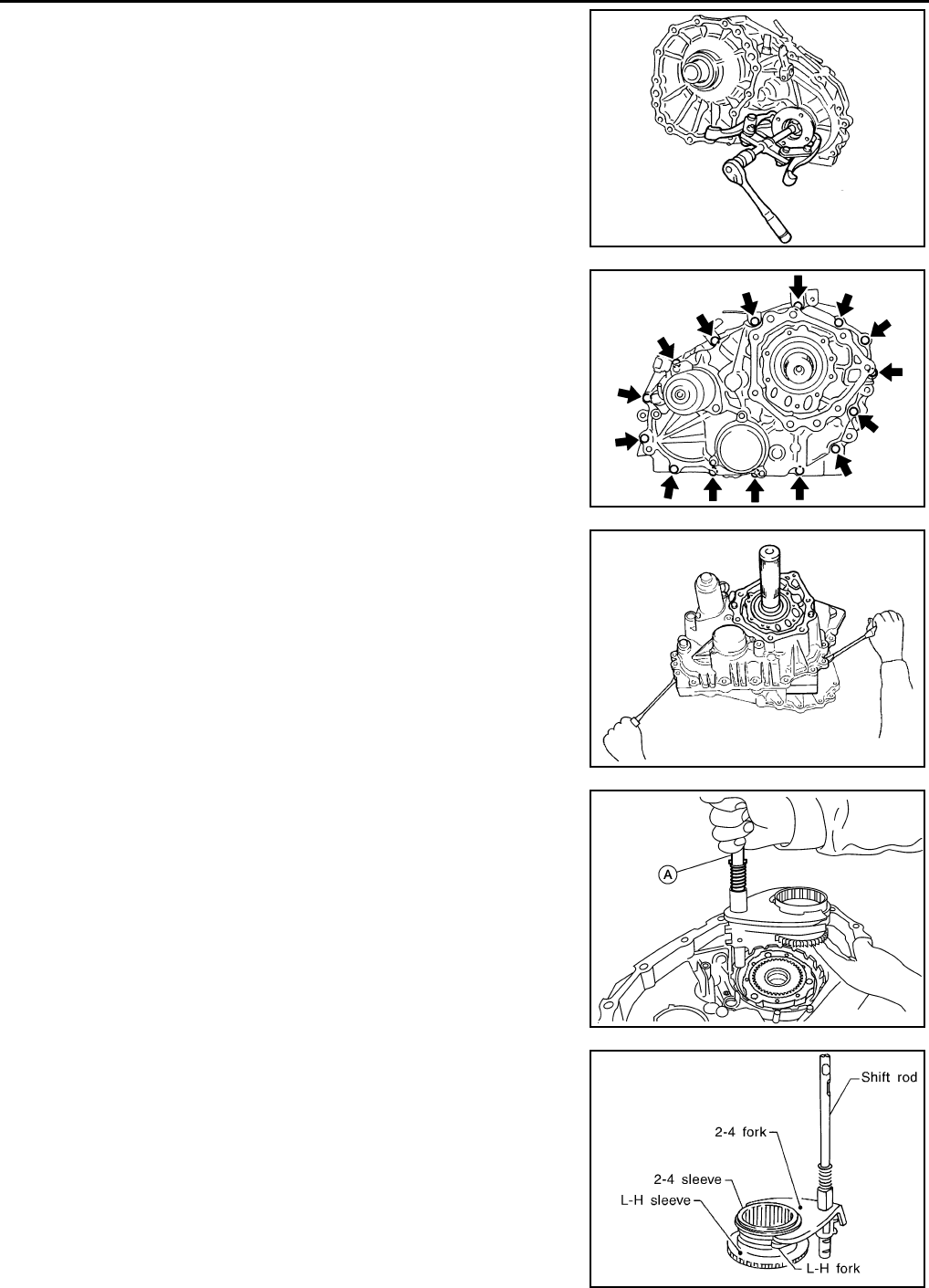 A

Shift rod

2-4 fork

2-4 sleeve

L-H sleeve

L-H fork