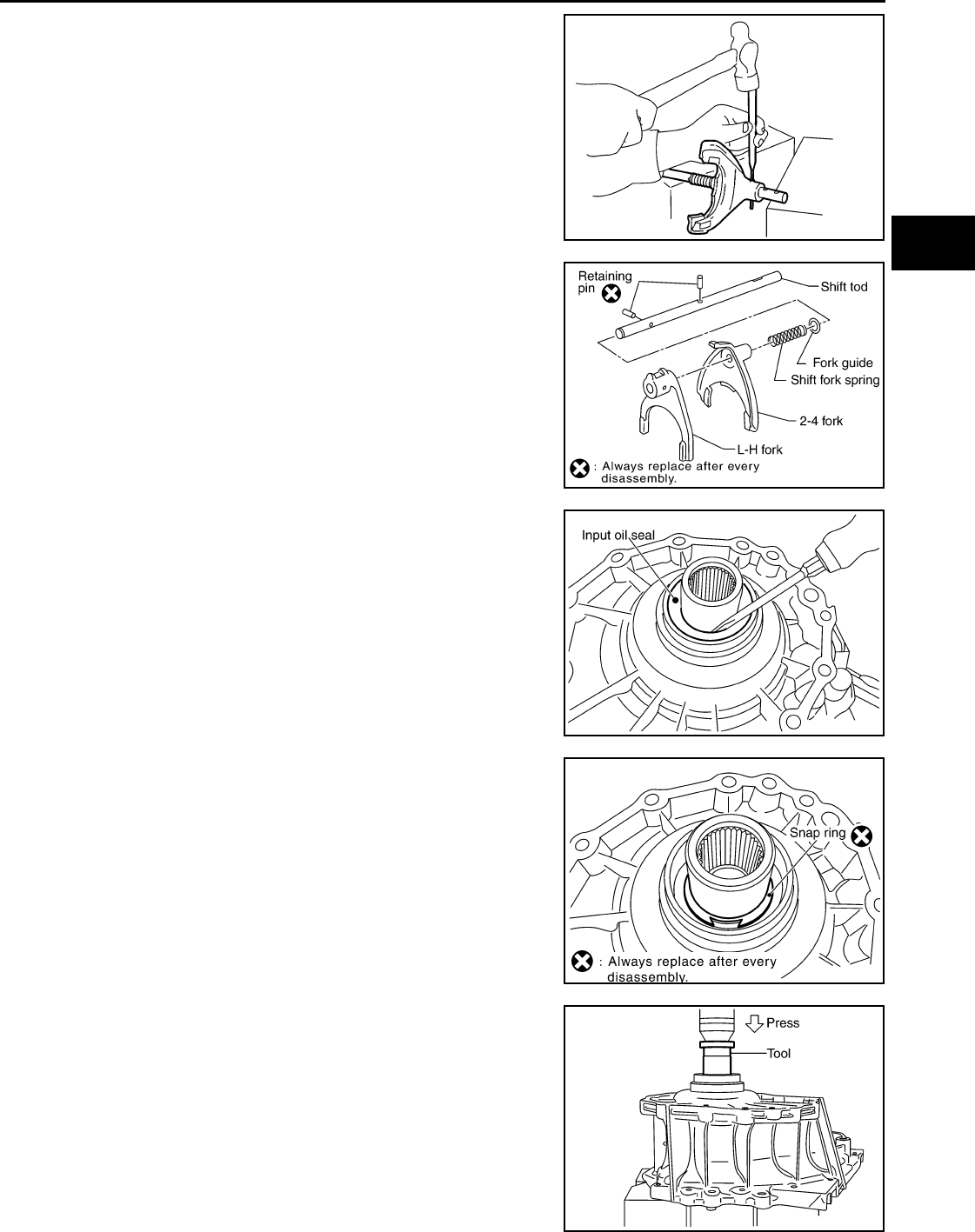 Retaining pin

Shift tod

Fork guide

Shift fork spring

2-4 fork

L-H fork

: Always replace after every disassembly.

Input oil seal

Snap ring

: Always replace after every disassembly.

Press

Tool