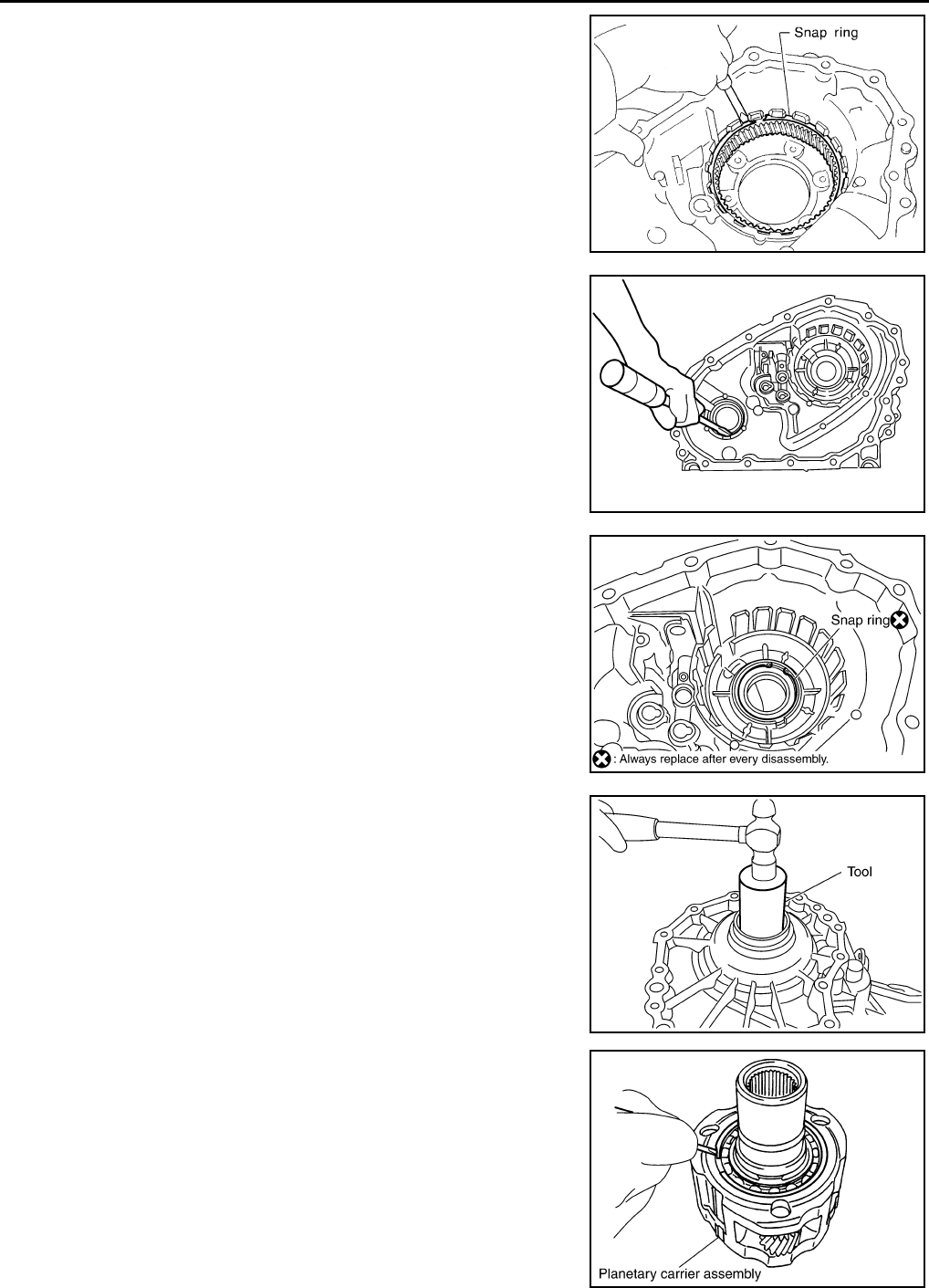 Snap ring

Snap ring

: Always replace after every disassembly.

Tool

Planetary carrier assembly