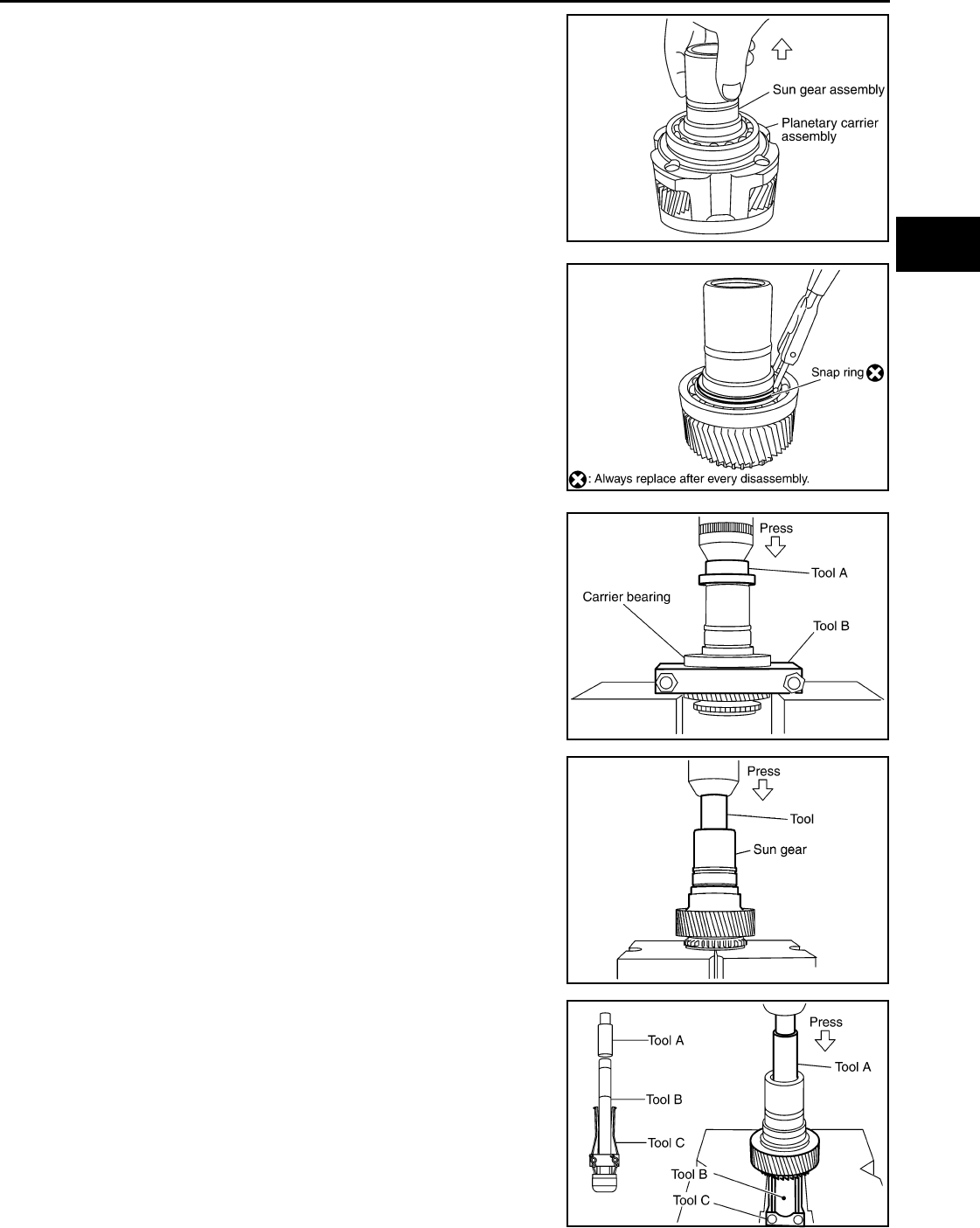 Sun gear assembly
Planetary carrier assembly

Snap ring
: Always replace after every disassembly.

Press
Tool A
Carrier bearing
Tool B

Press
Tool
Sun gear

Tool A
Tool B
Tool C
Press
Tool A
Tool B
Tool C