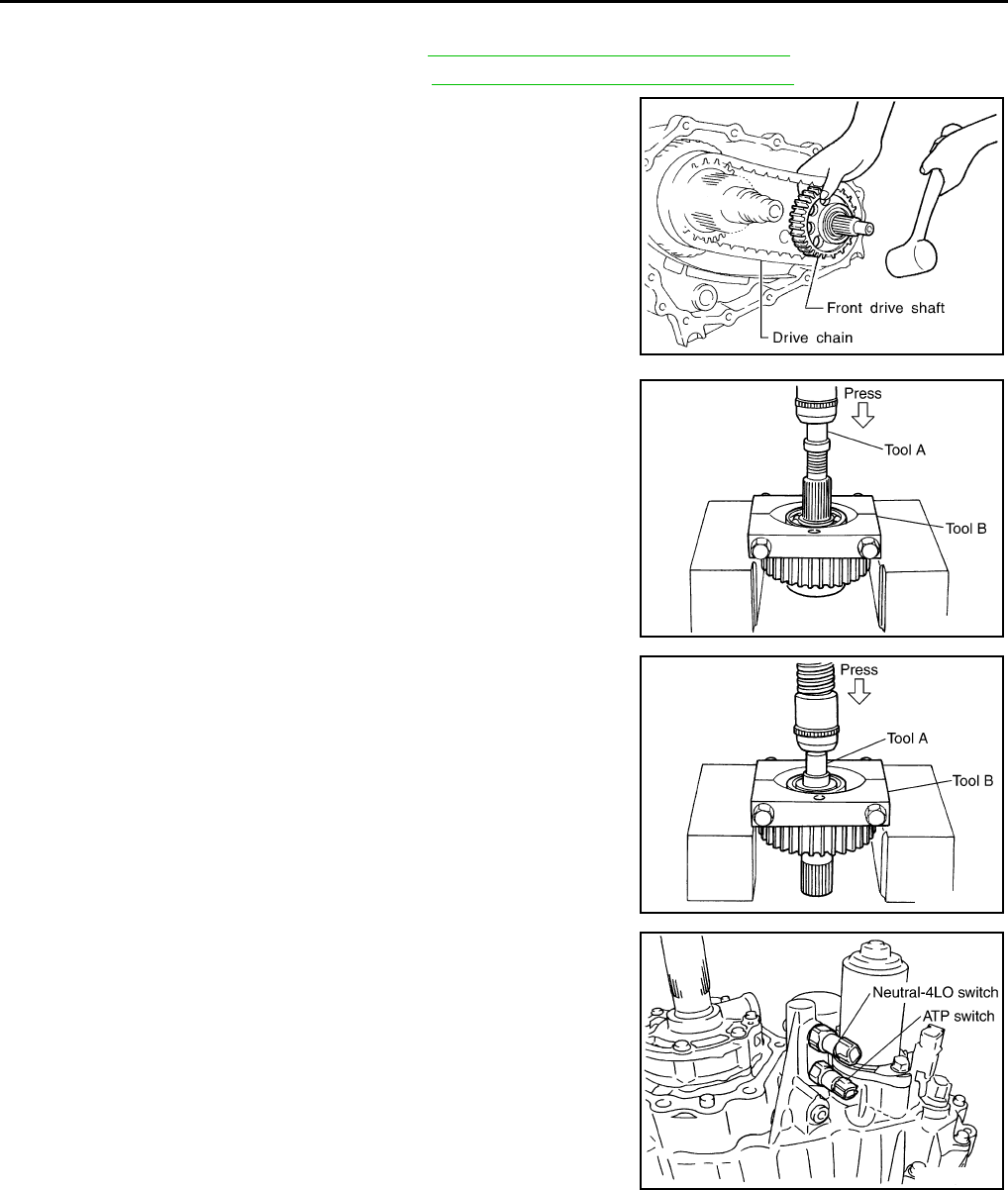 Front drive shaft
Drive chain

Press
Tool A
Tool B

Press
Tool A
Tool B

Neutral-4LO switch
ATP switch