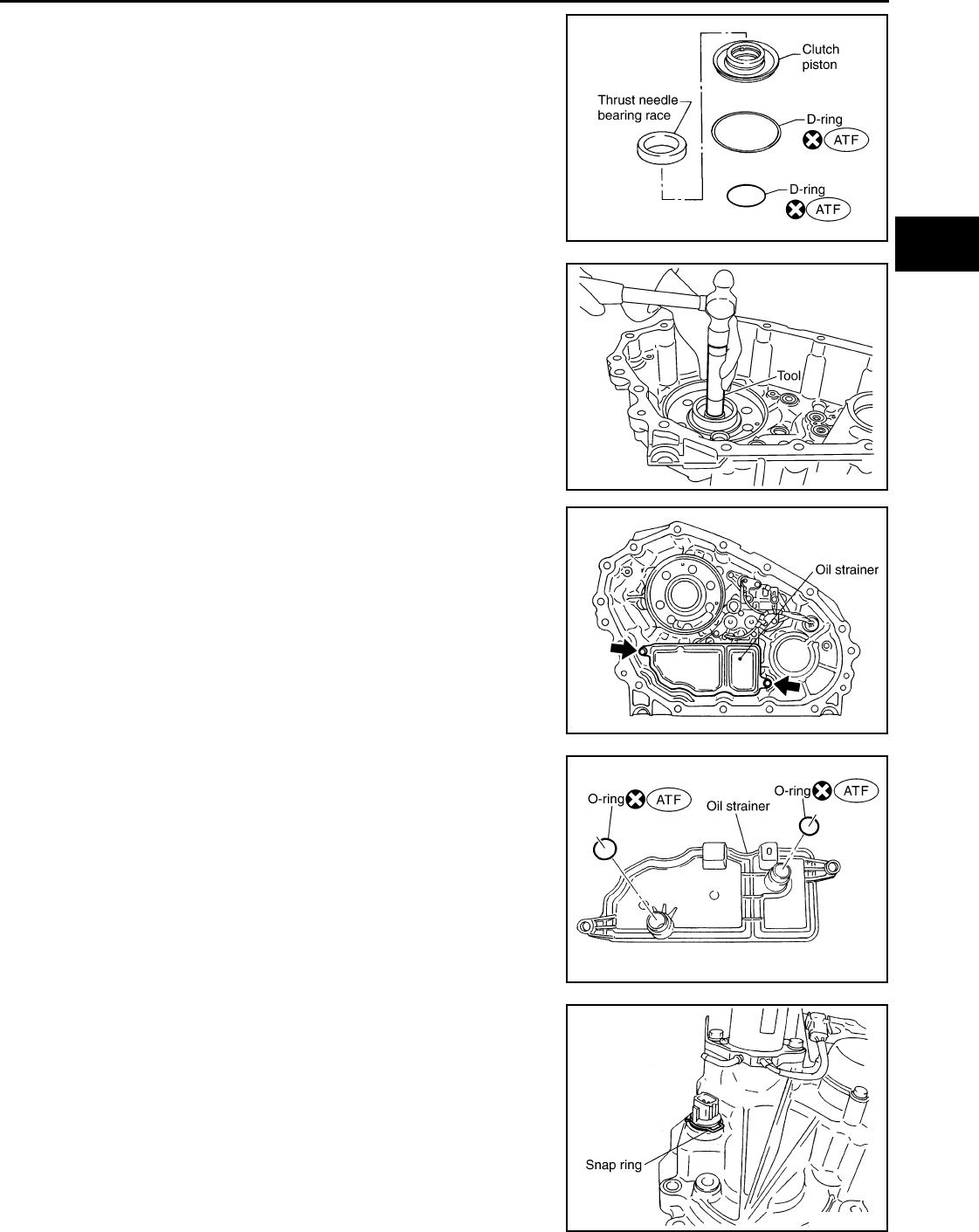 Clutch piston

Thrust needle bearing race

D-ring

ATF

D-ring

ATF

Tool

Oil strainer

O-ring

ATF

Oil strainer

O-ring

ATF

Snap ring