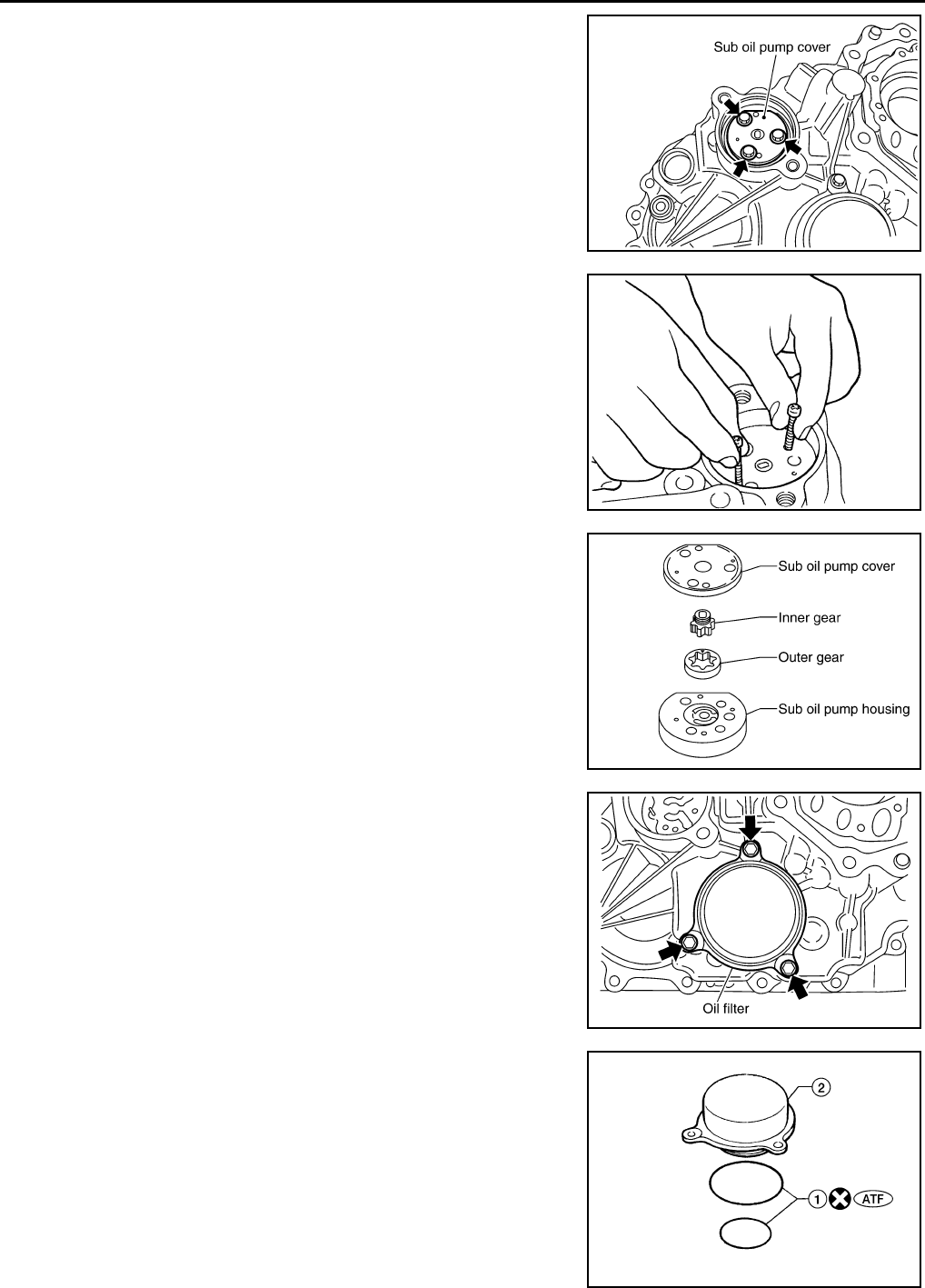 Sub oil pump cover

Sub oil pump cover
Inner gear
Outer gear
Sub oil pump housing

Oil filter

2
1 ATF