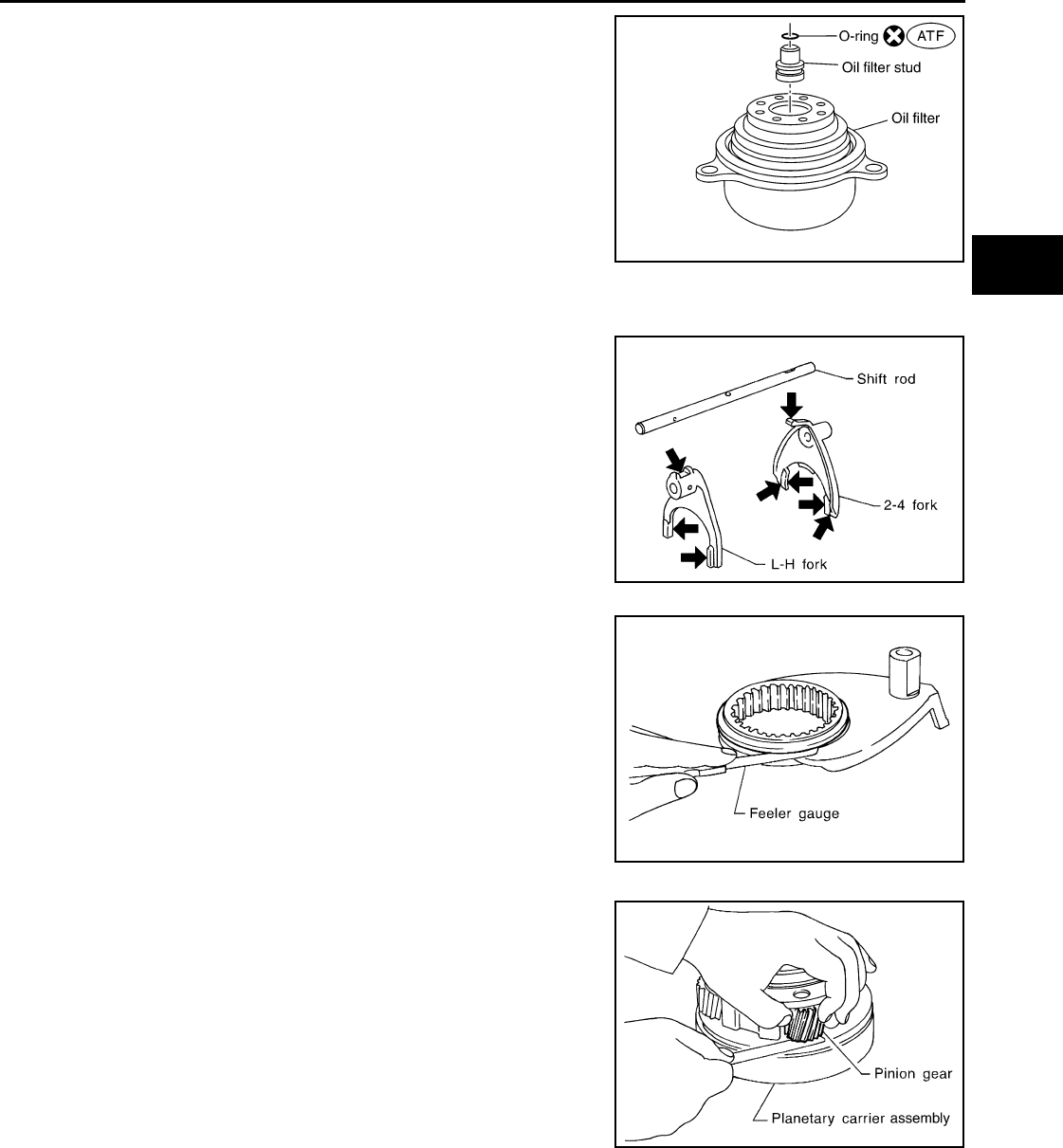 O-ring
ATF
Oil filter stud
Oil filter

Shift rod
2-4 fork
L-H fork

Feeler gauge

Pinion gear
Planetary carrier assembly