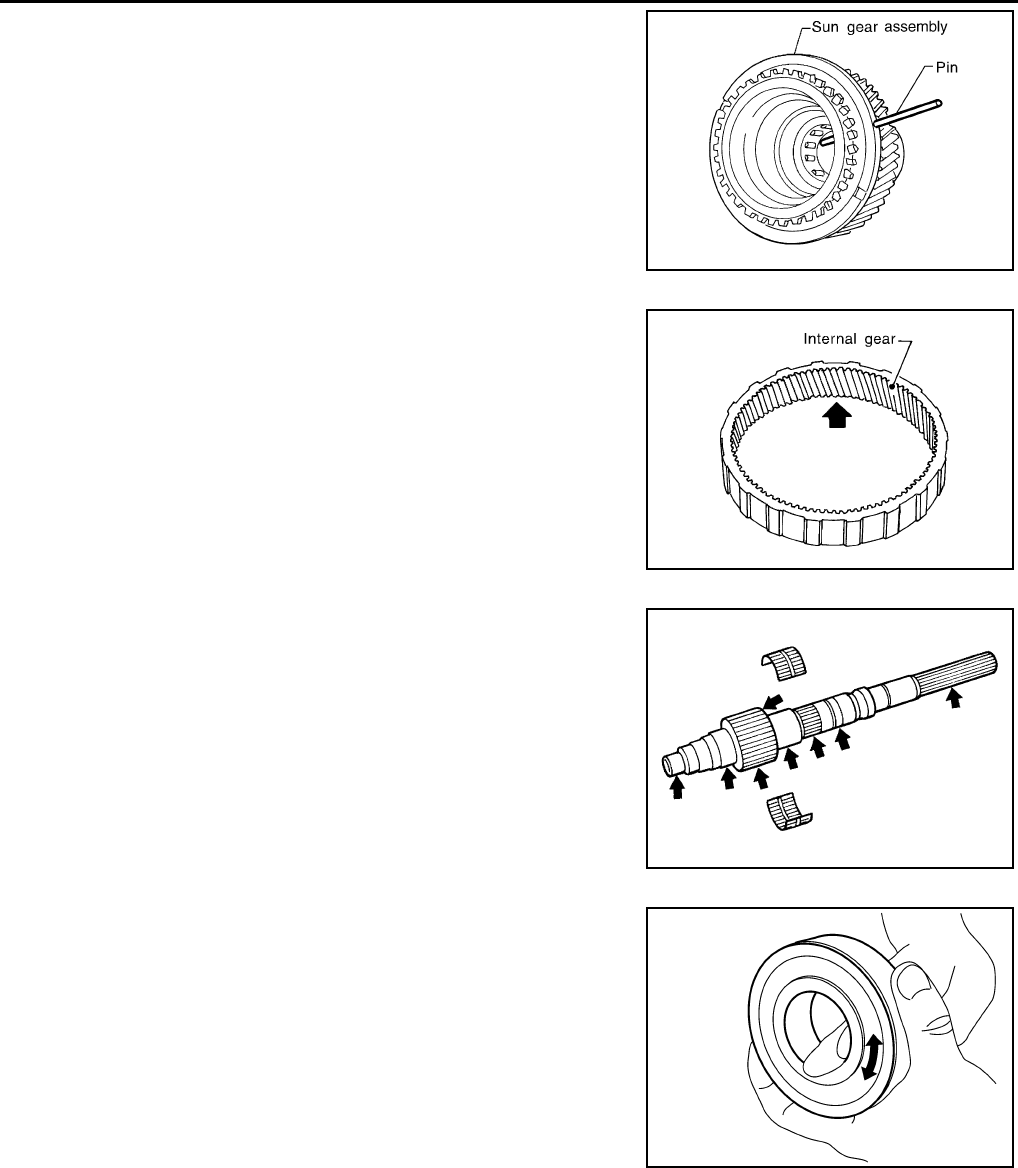 Sun gear assembly
Pin

Internal gear