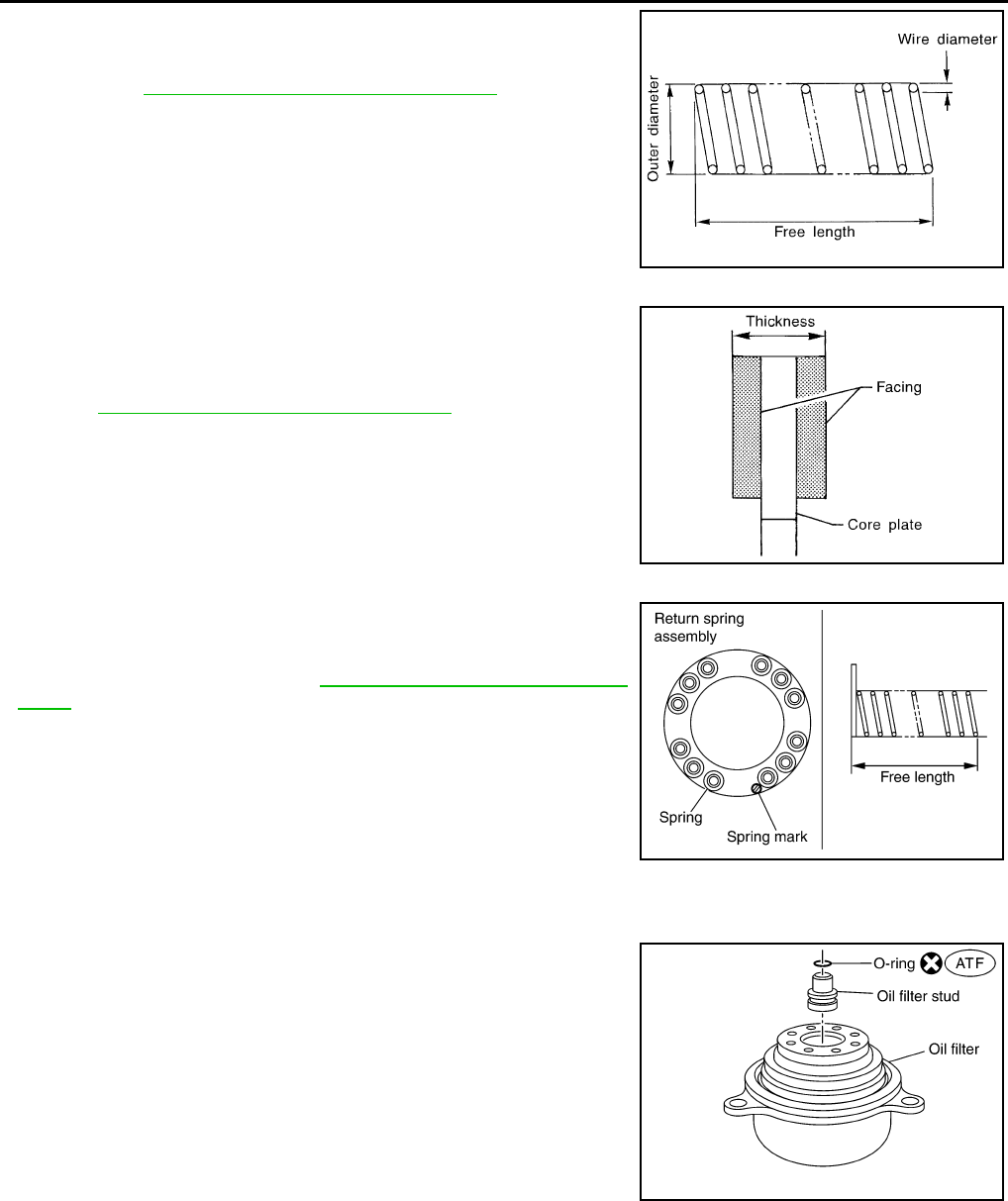 Wire diameter
Outer diameter
Free length

Thickness
Facing
Core plate

Return spring assembly
Spring
Spring mark
Free length

O-ring
ATF
Oil filter stud
Oil filter