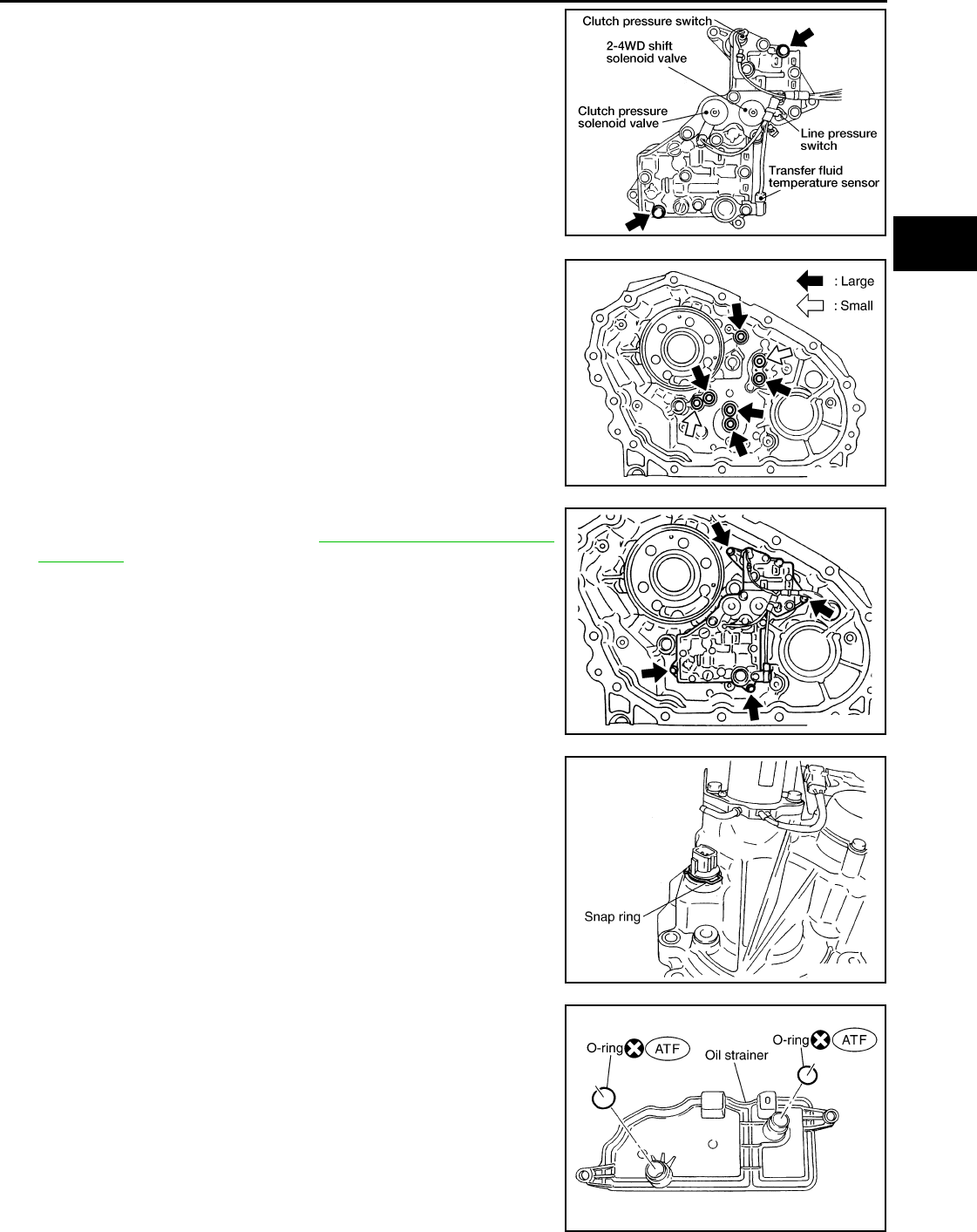 Clutch pressure switch
2-4WD shift solenoid valve
Clutch pressure solenoid valve
Line pressure switch
Transfer fluid temperature sensor

: Large
: Small

Snap ring

O-ring ATF
Oil strainer
O-ring ATF