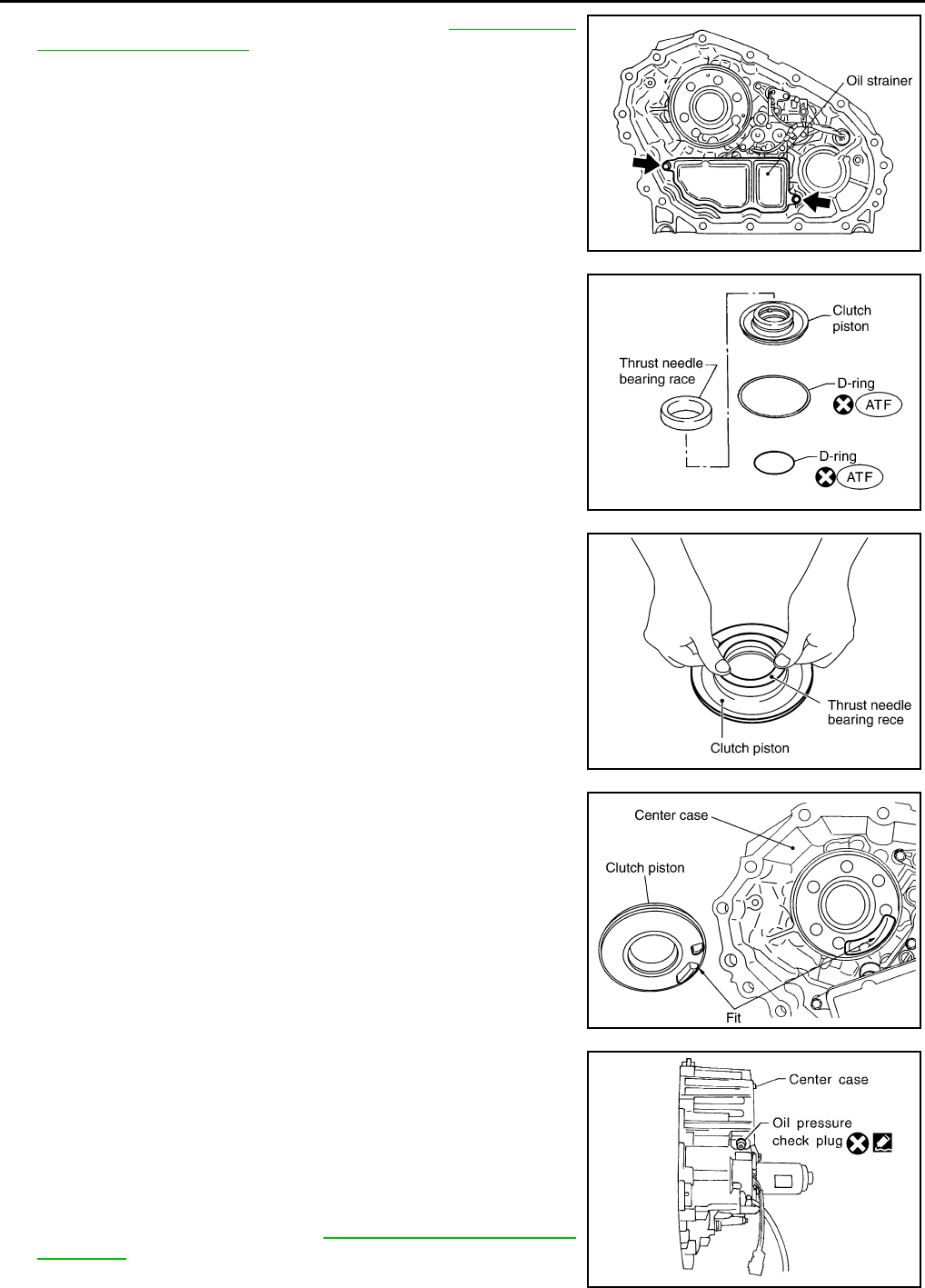 Oil strainer

Clutch piston

Thrust needle bearing race

D-ring

ATF

D-ring

ATF

Thrust needle bearing rece

Clutch piston

Center case

Clutch piston

Fit

Center case

Oil pressure check plug