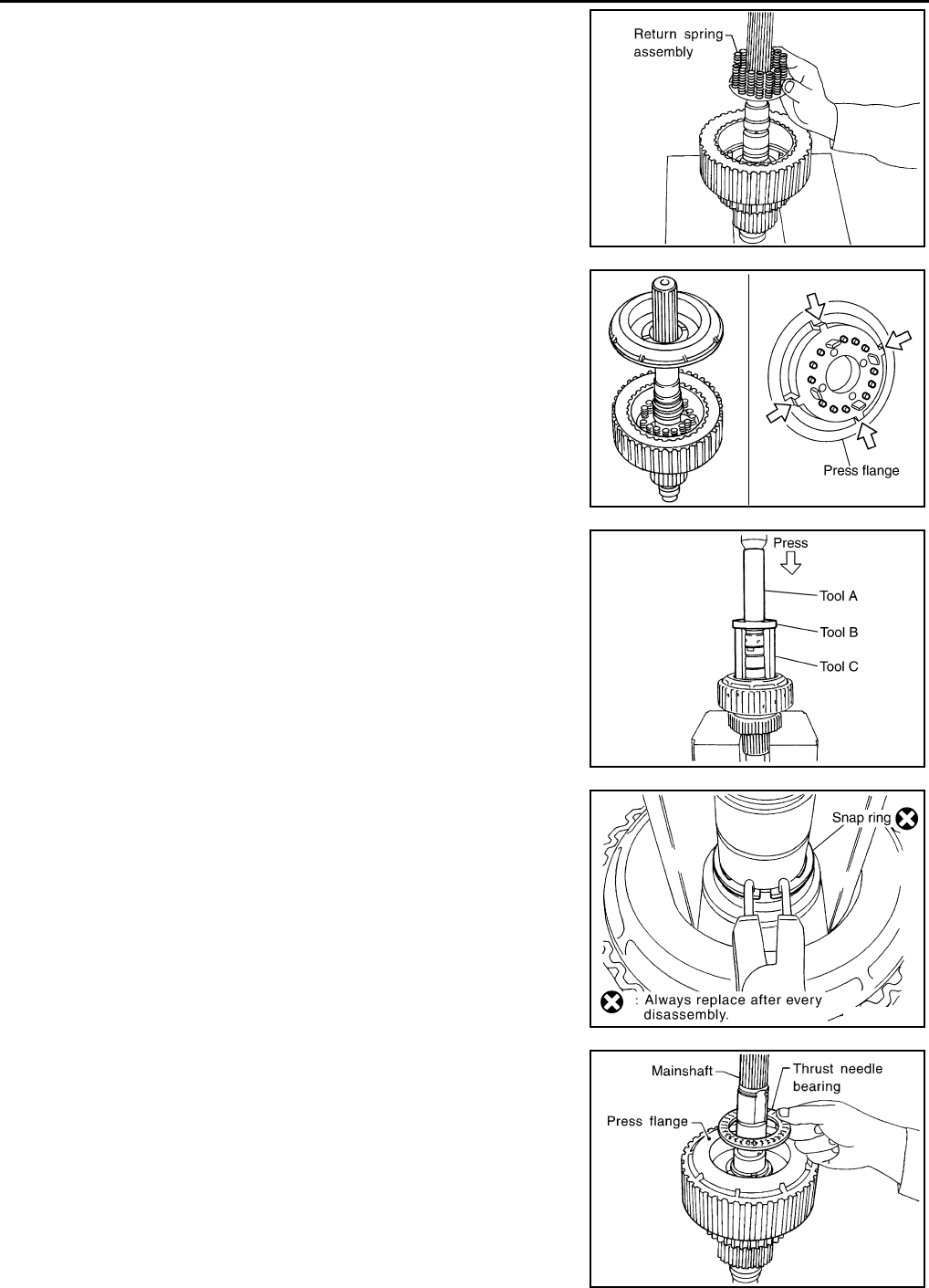 Return spring assembly

Press flange

Press

Tool A

Tool B

Tool C

Snap ring

: Always replace after every disassembly.

Mainshaft

Thrust needle bearing

Press flange