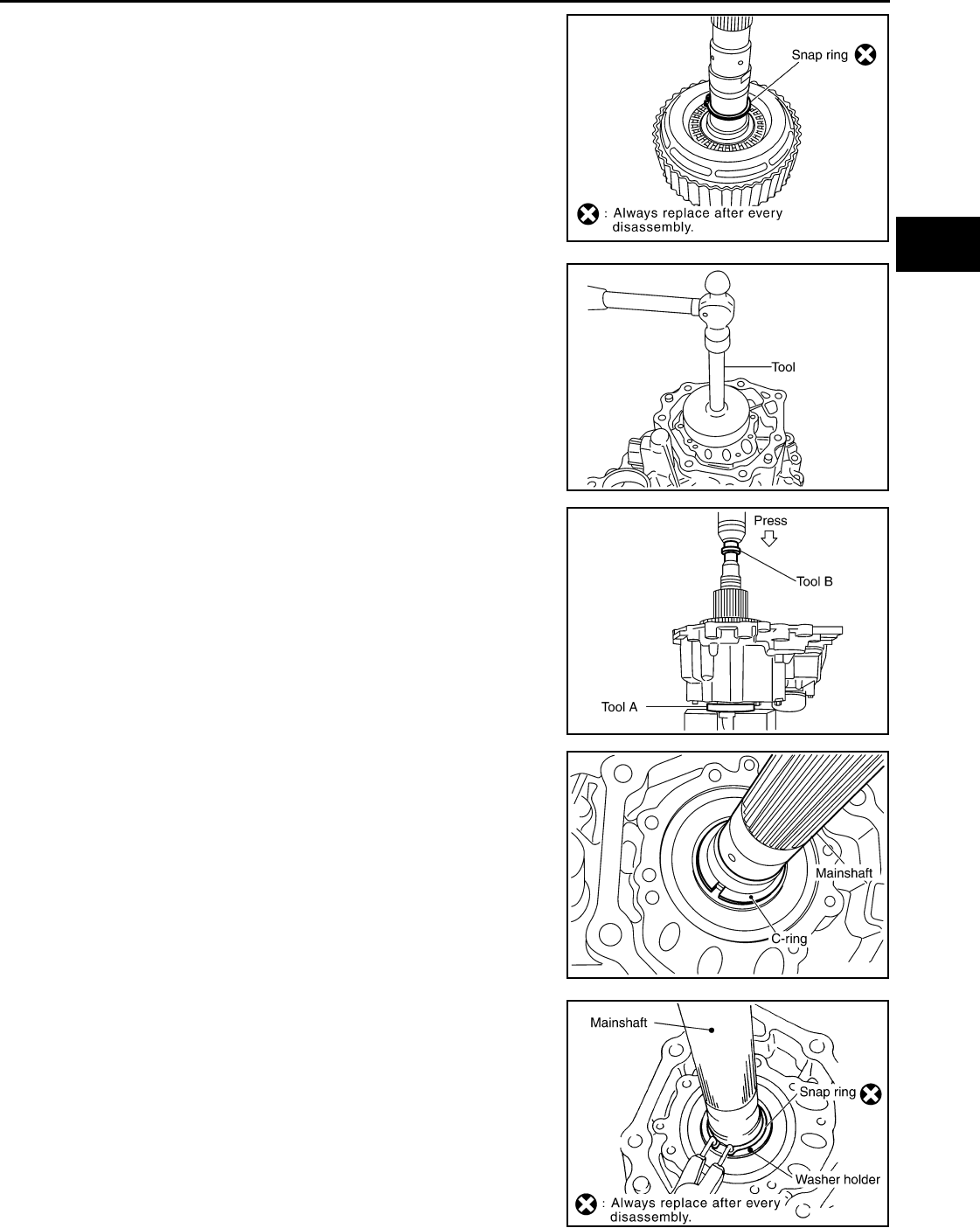 Snap ring

: Always replace after every disassembly.

Tool

Press

Tool B

Tool A

Mainshaft

C-ring

Mainshaft

Snap ring

Washer holder

: Always replace after every disassembly.