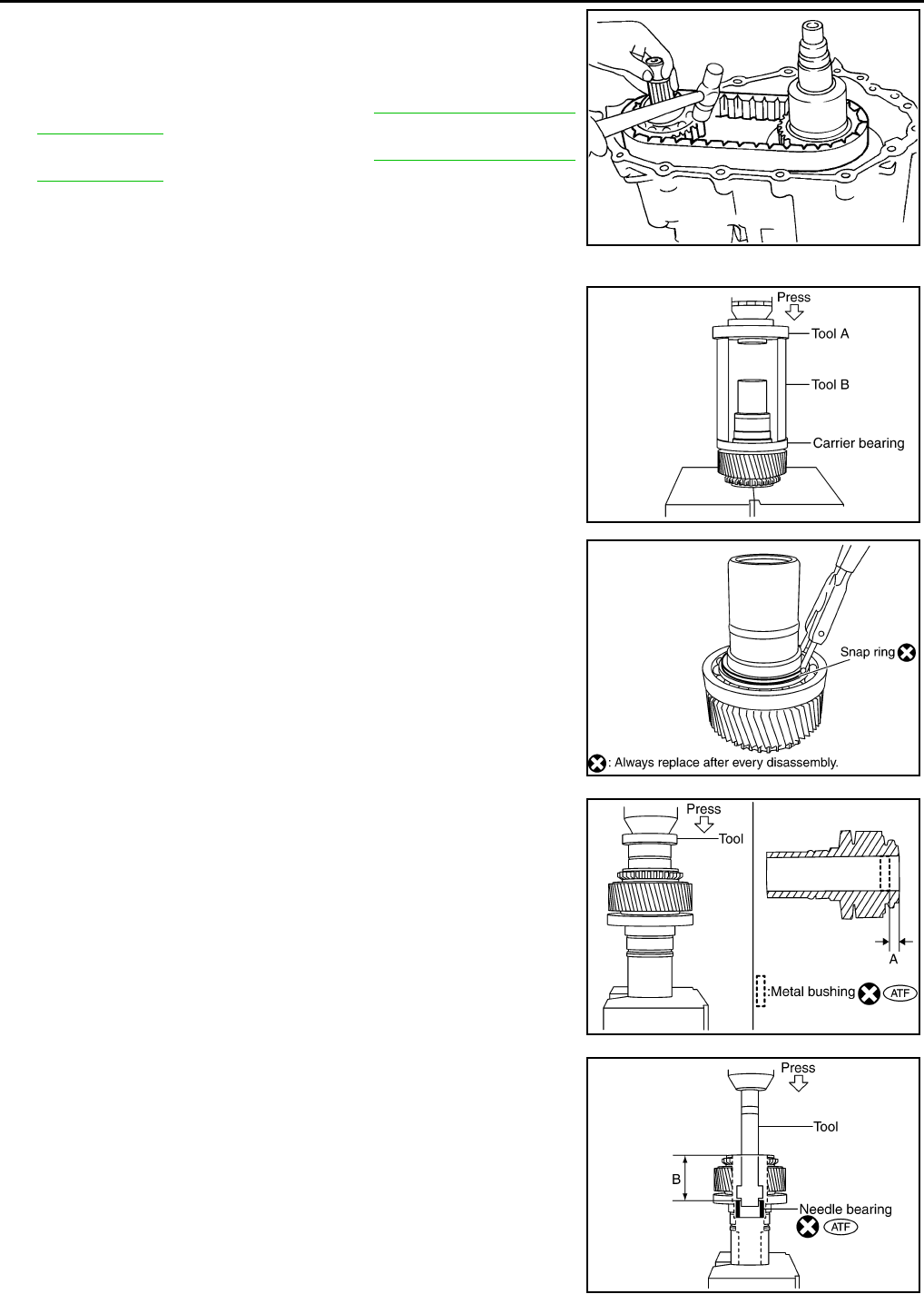 Press
Tool A
Tool B
Carrier bearing

Snap ring
: Always replace after every disassembly.

Press
Tool
A
:Metal bushing ATF

Press
Tool
B
Needle bearing
ATF