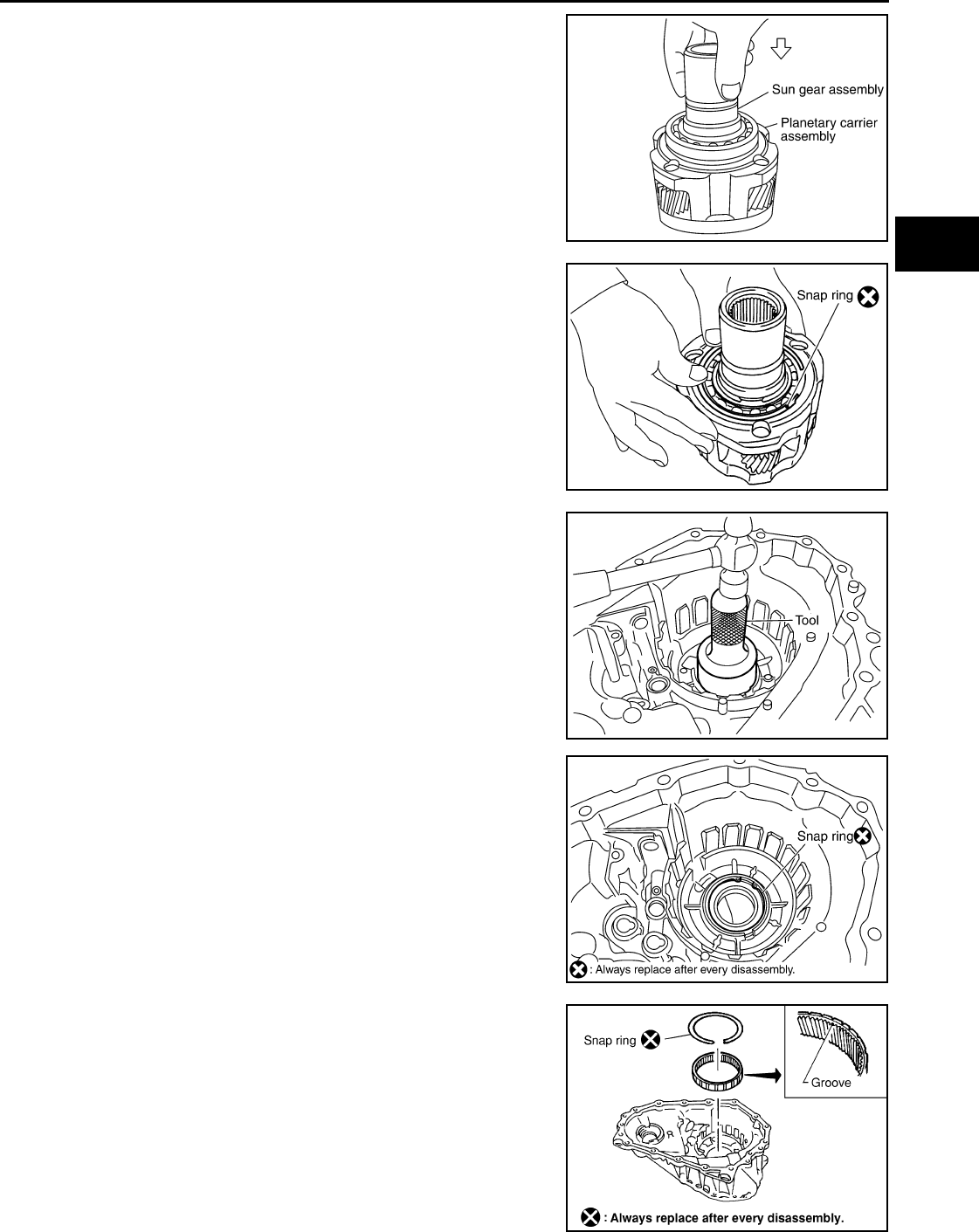 Sun gear assembly

Planetary carrier assembly

Snap ring

Tool

Snap ring

: Always replace after every disassembly.

Snap ring

Groove

: Always replace after every disassembly.