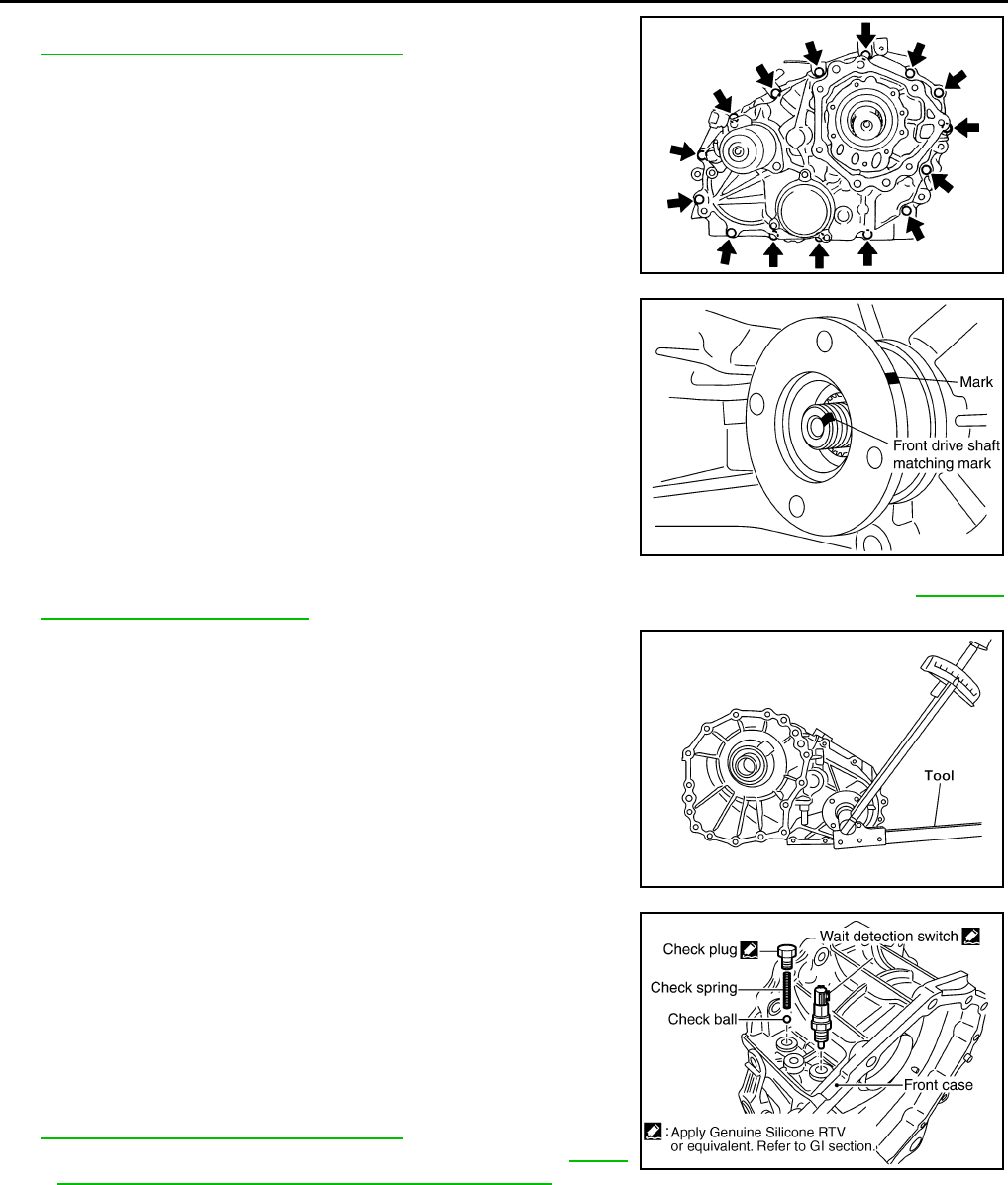 Mark

Front drive shaft matching mark

Tool

Check plug

Wait detection switch

Check spring

Check ball

Front case

: Apply Genuine Silicone RTV or equivalent. Refer to GI section.