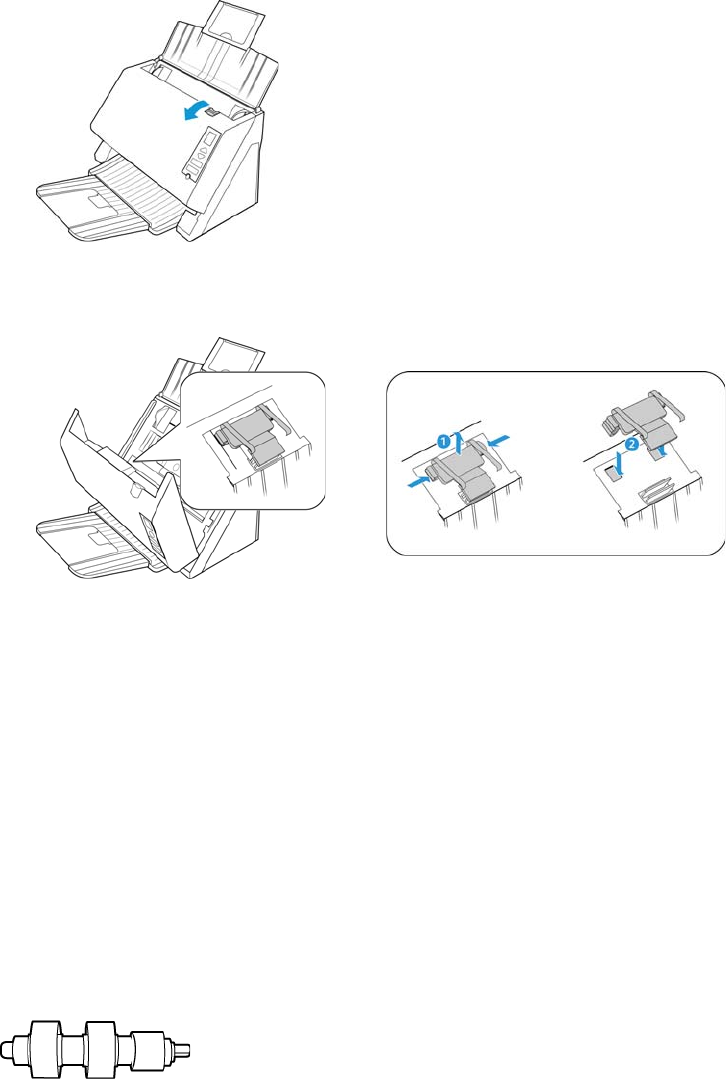 1

2