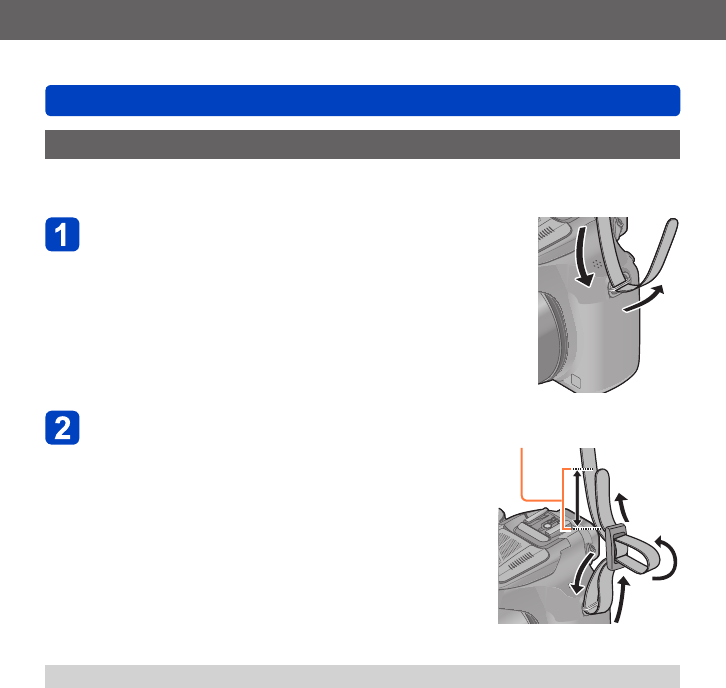 1

2