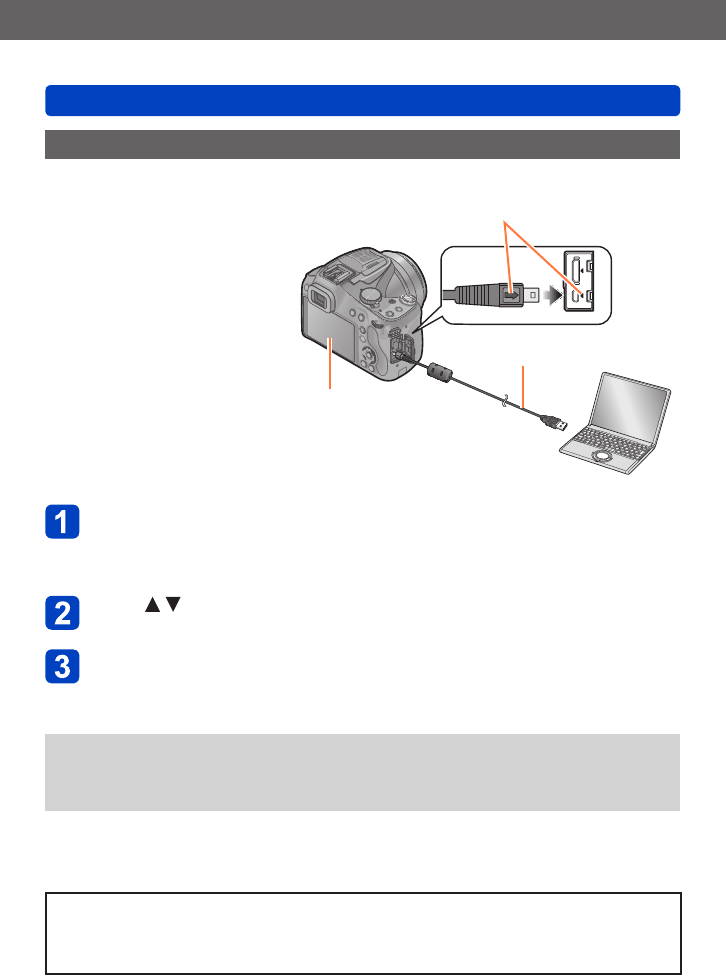 1

2 ▲▼

3