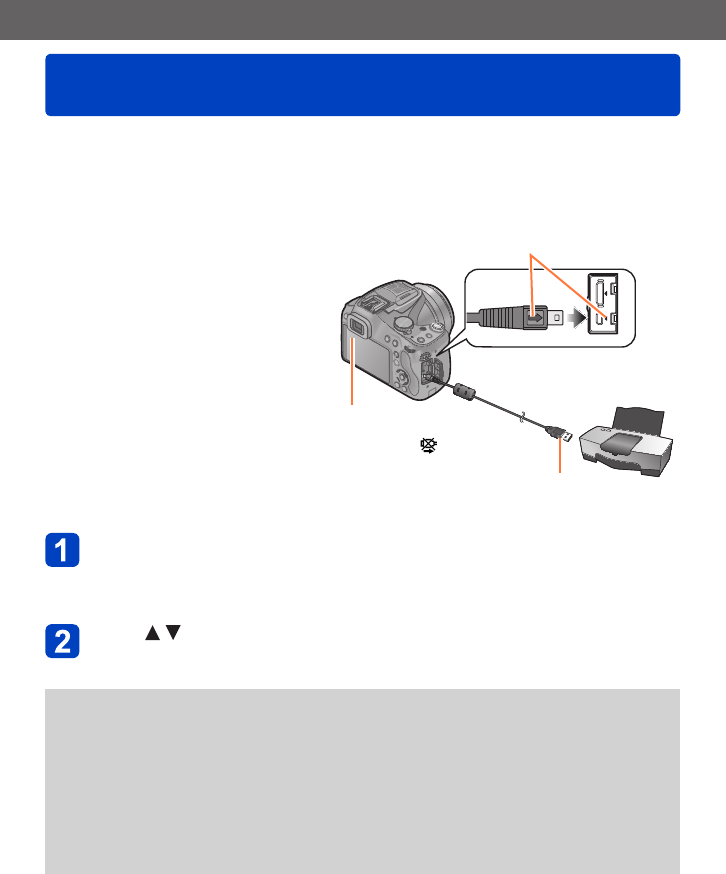 1

2

▲▼