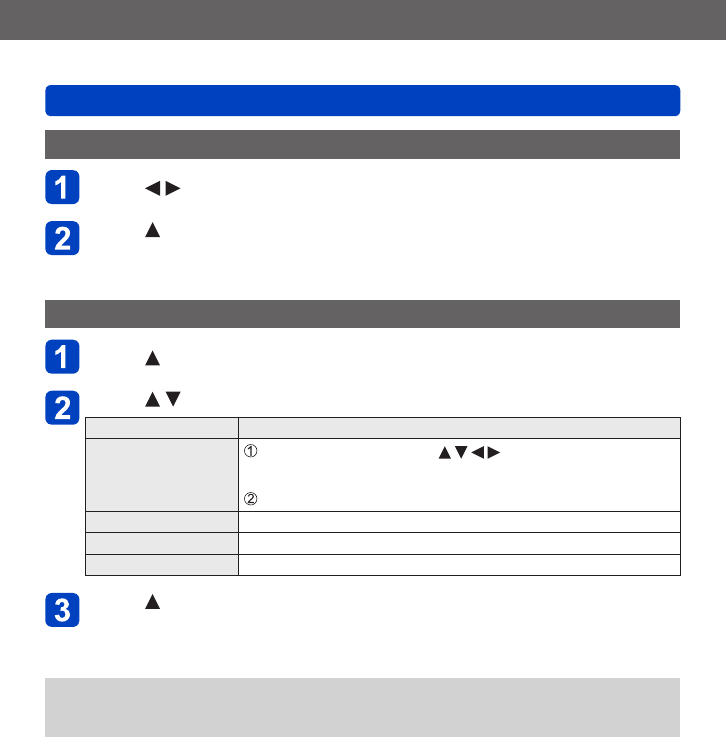 1 ◀▶

2 ▲

1 ▲

2 ▲▼

| | |
|---|---|
| | ① ▲▼◀▶ ② |
| | |
| | |
| | |

3 ▲