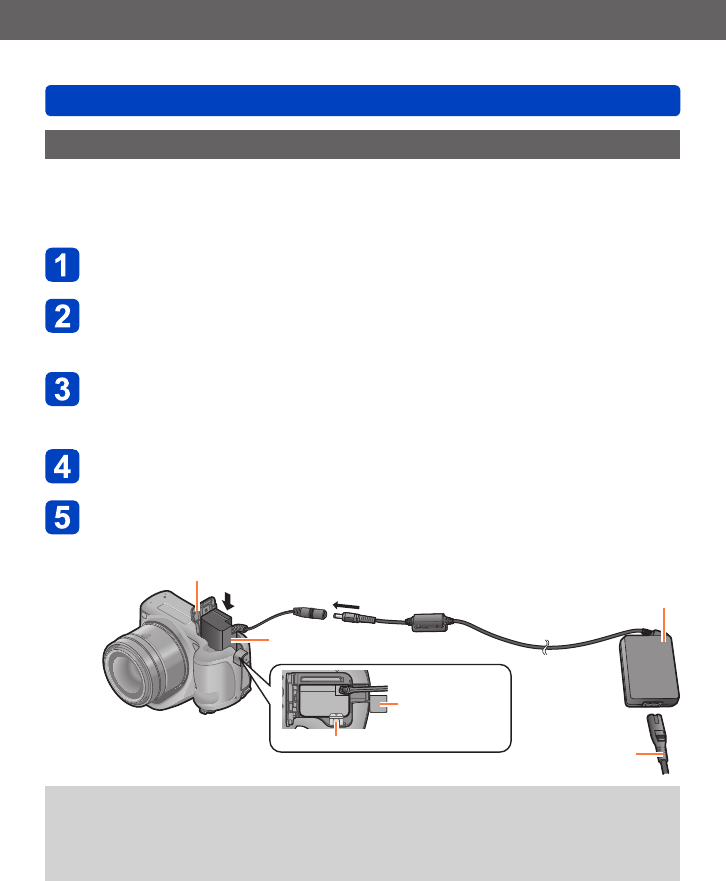 1

2

3

4

5