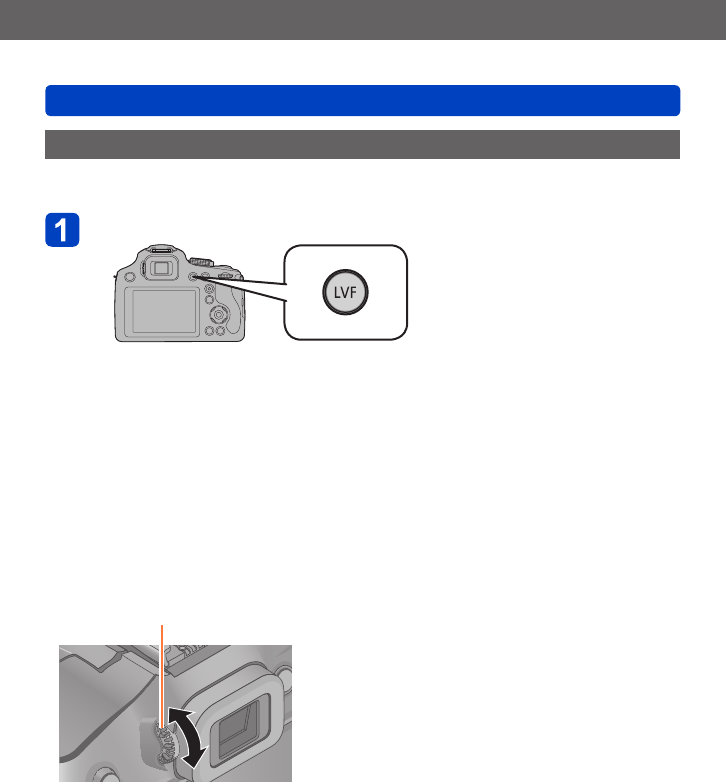 1

LVF