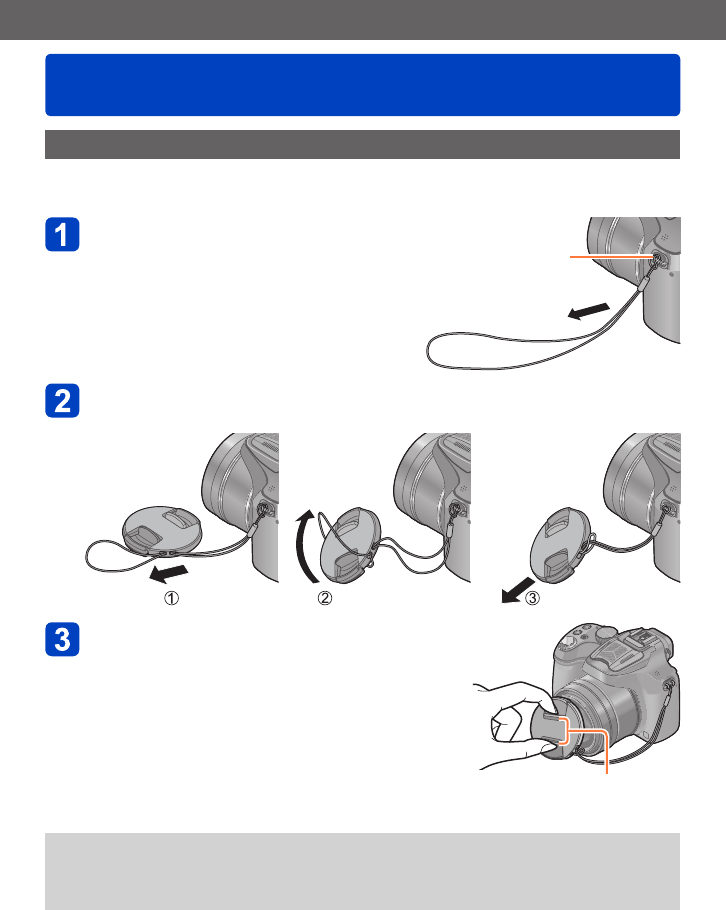 1

2

①

②

③

3