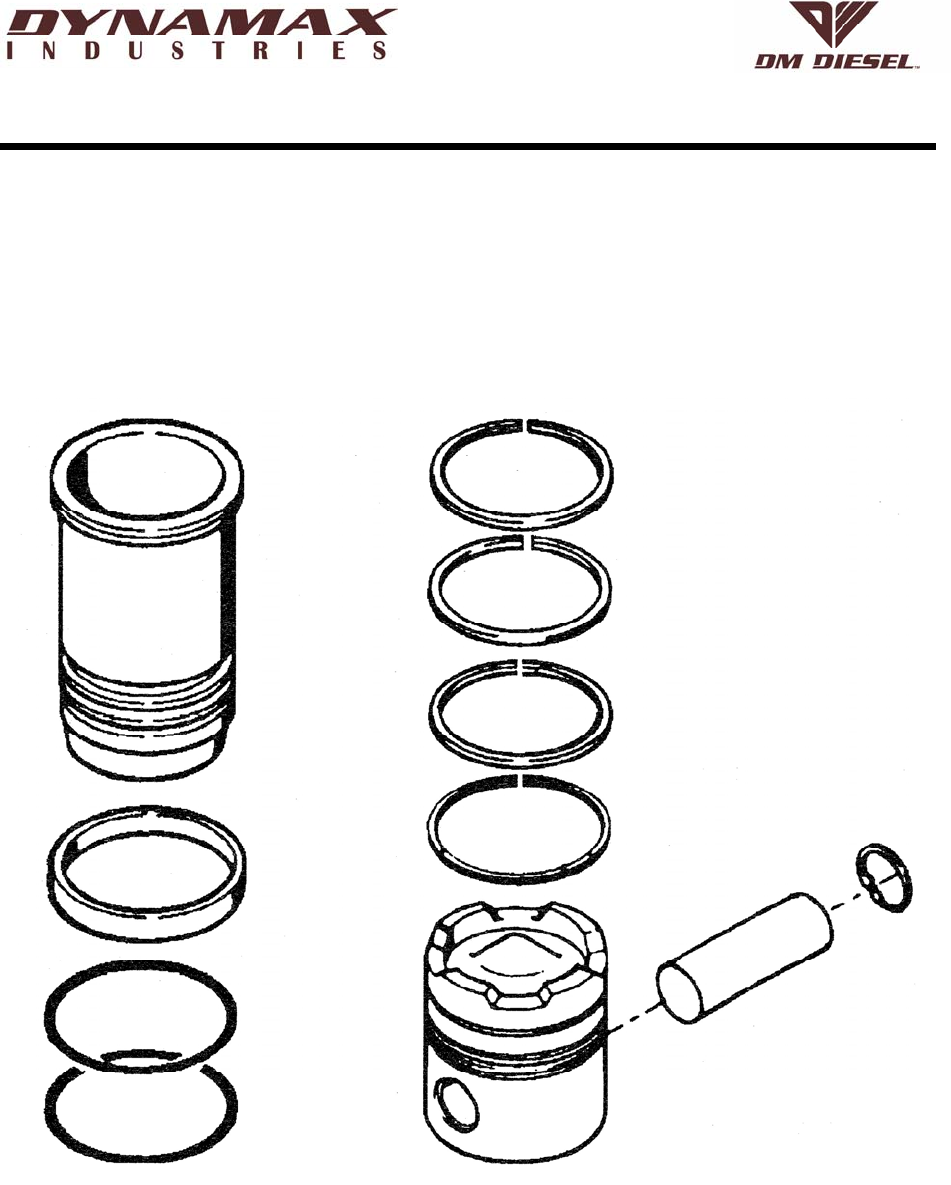 DYNAMAX
INDUSTRIES

DM DIESEL™