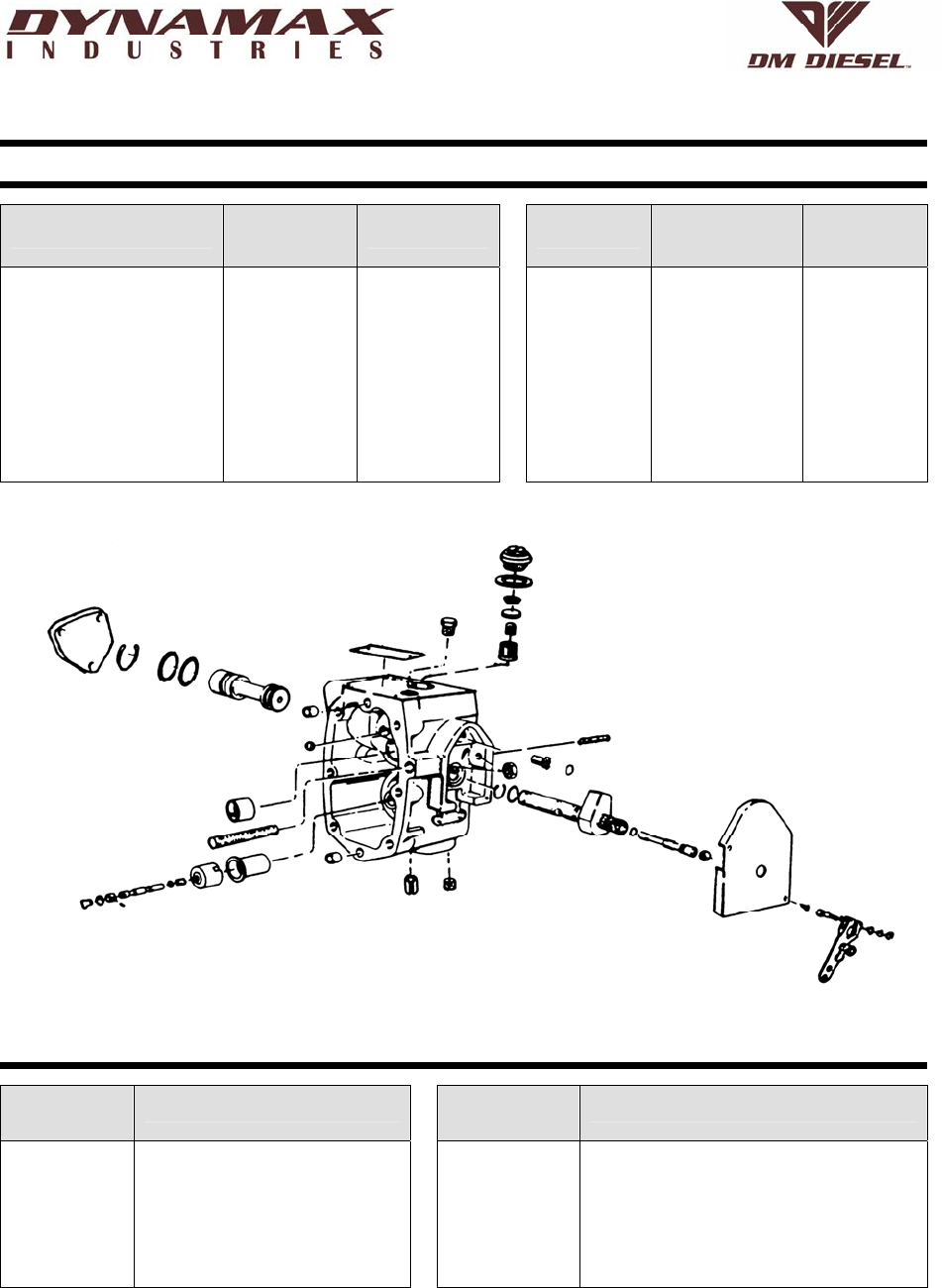 DYNAMAX INDUSTRIES

DM DIESEL™