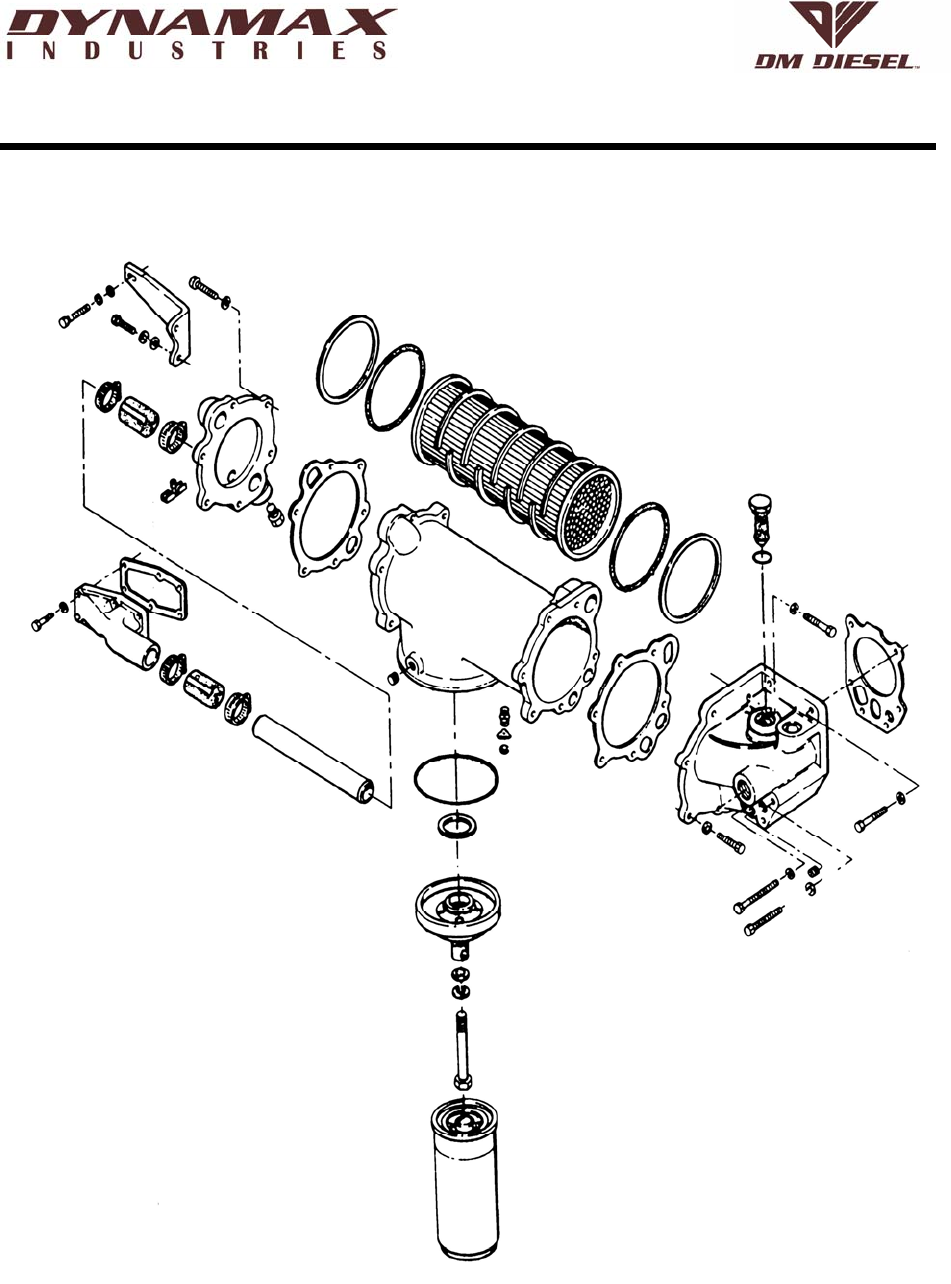 DYNAMAX
INDUSTRIES

DM DIESEL™