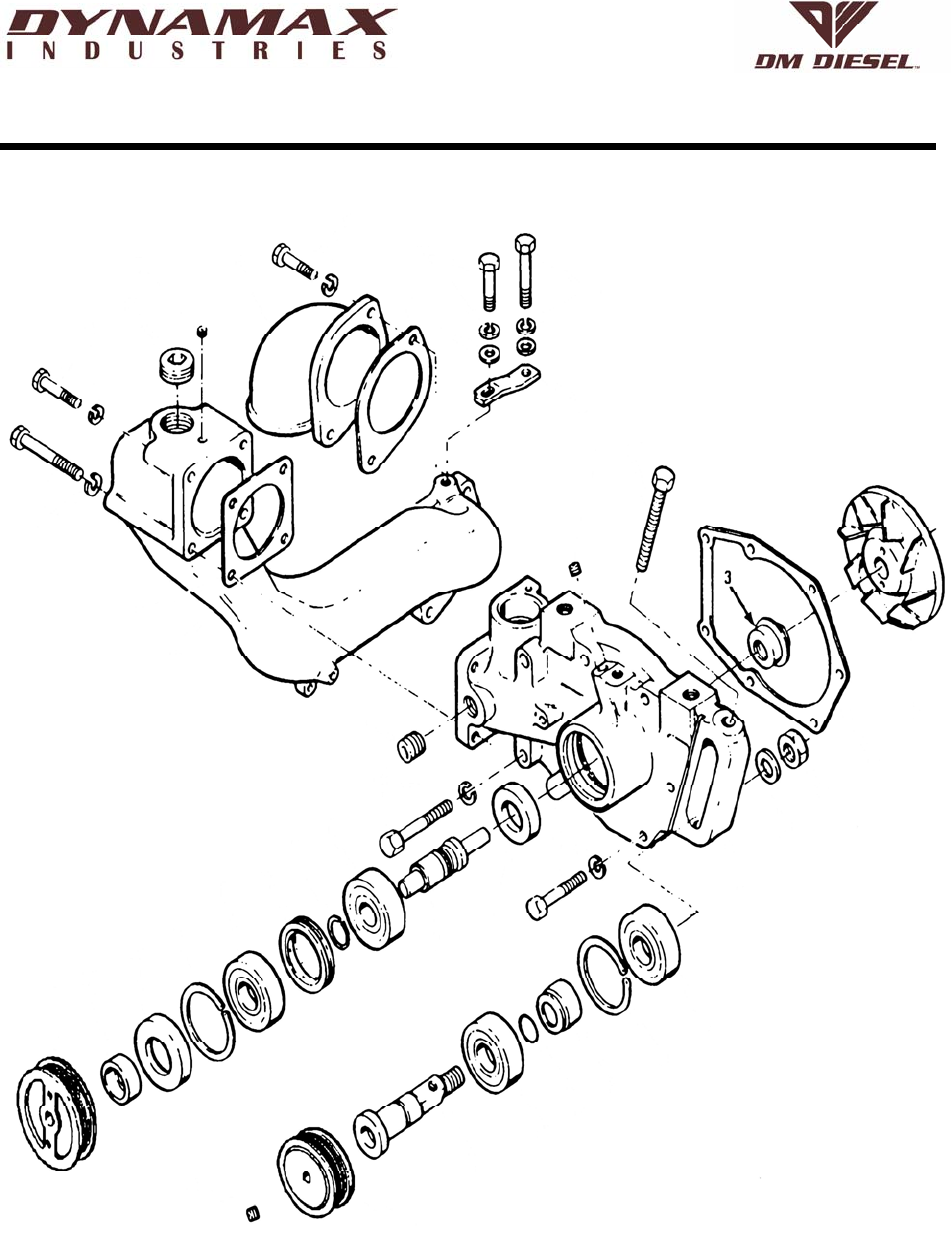 DYNAMAX
INDUSTRIES

DM DIESEL™

3