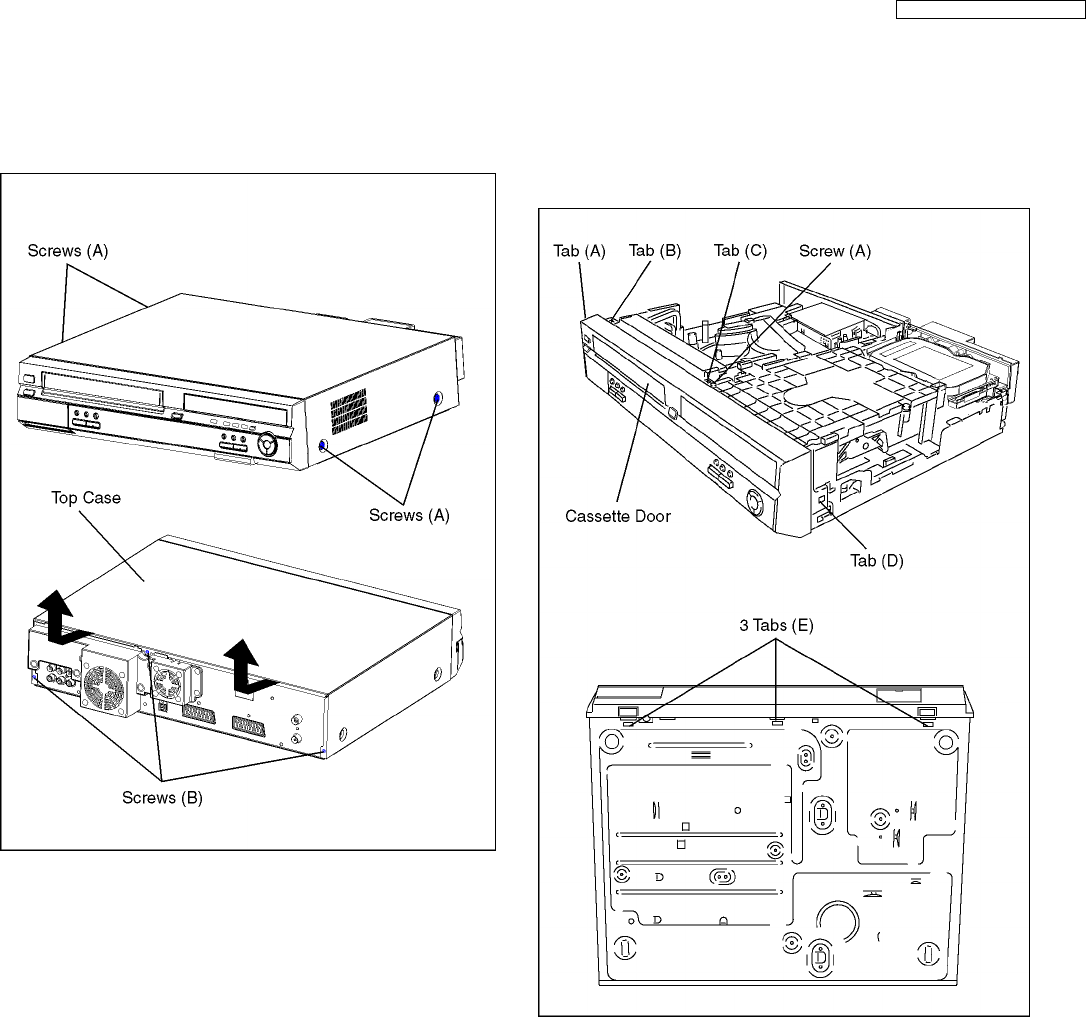 Screws (A)

Screws (A)

Top Case

Screws (B)

Tab (A)

Tab (B)

Tab (C)

Screw (A)

Cassette Door

Tab (D)

3 Tabs (E)