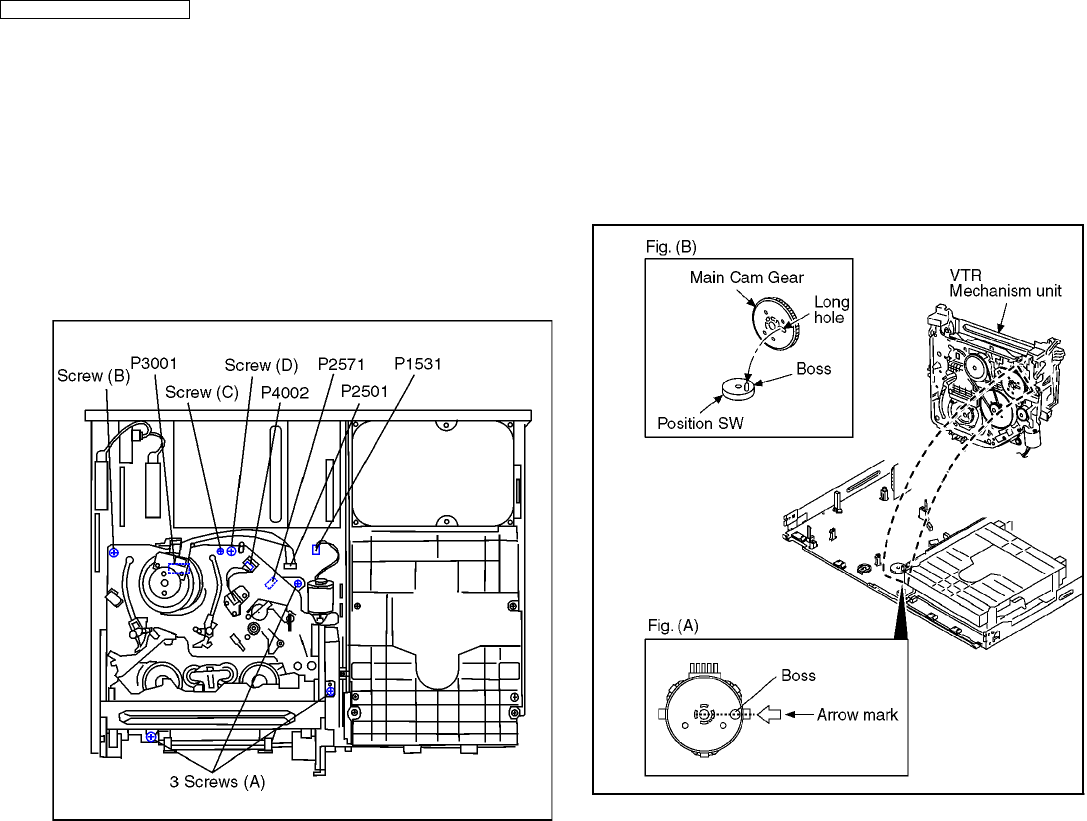 Screw (B)
P3001
Screw (C)
Screw (D)
P4002
P2571
P2501
P1531
3 Screws (A)

Fig. (B)
Main Cam Gear
Long hole
Boss
Position SW
VTR Mechanism unit

Fig. (A)
Boss
Arrow mark