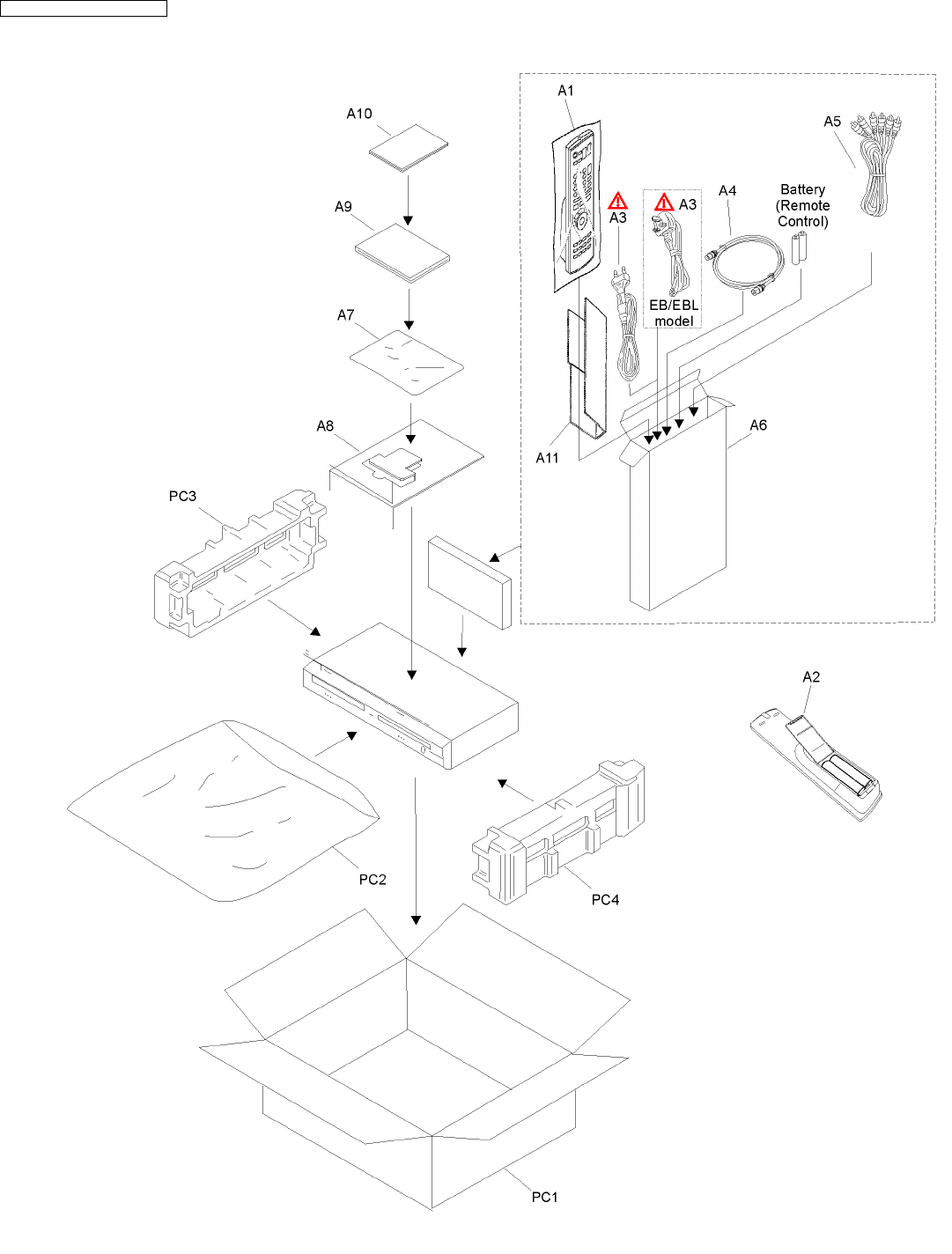 A10

A9

A7

A8

PC3

A1

A3

A3

EB/EBL model

A4

Battery (Remote Control)

A5

A11

A6

A2

PC2

PC4

PC1