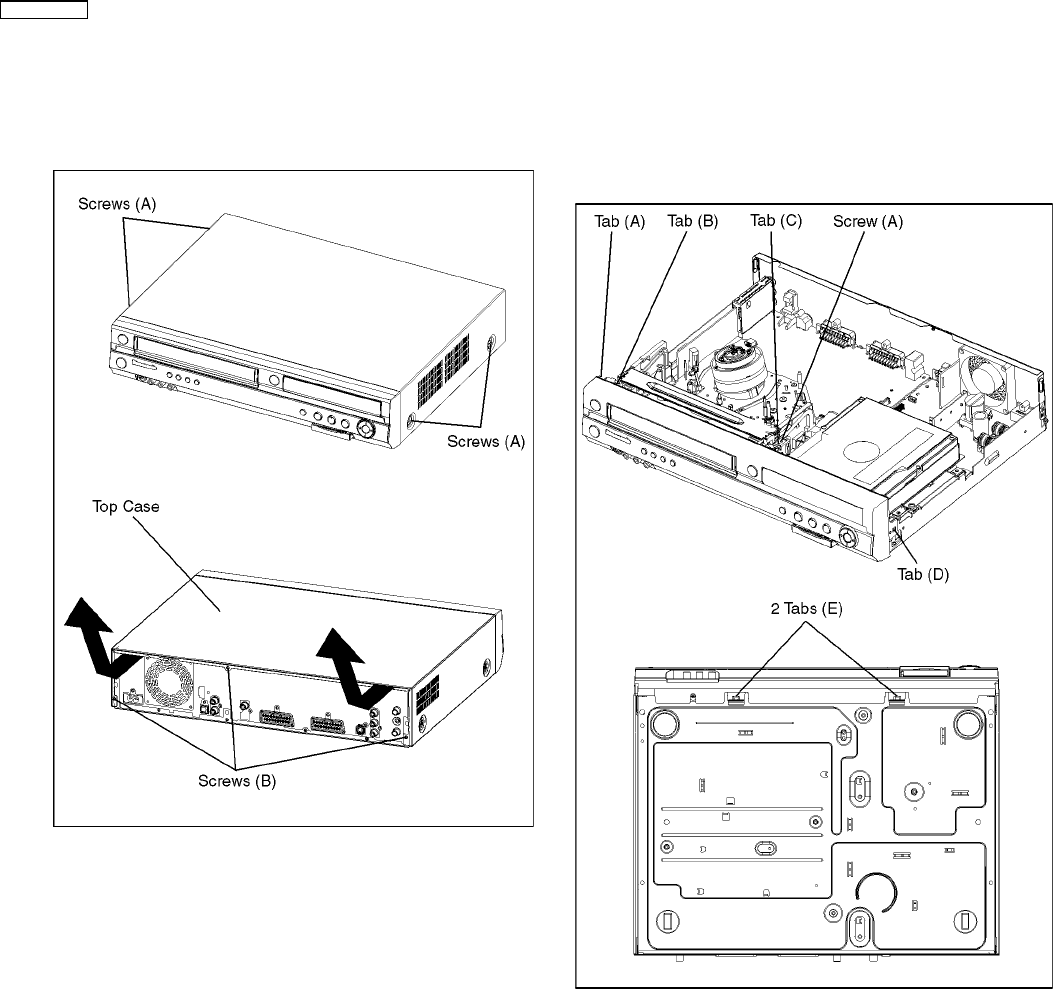 Screws (A)

Screws (A)

Top Case

Screws (B)

Tab (A) Tab (B) Tab (C) Screw (A)

Tab (D)

2 Tabs (E)