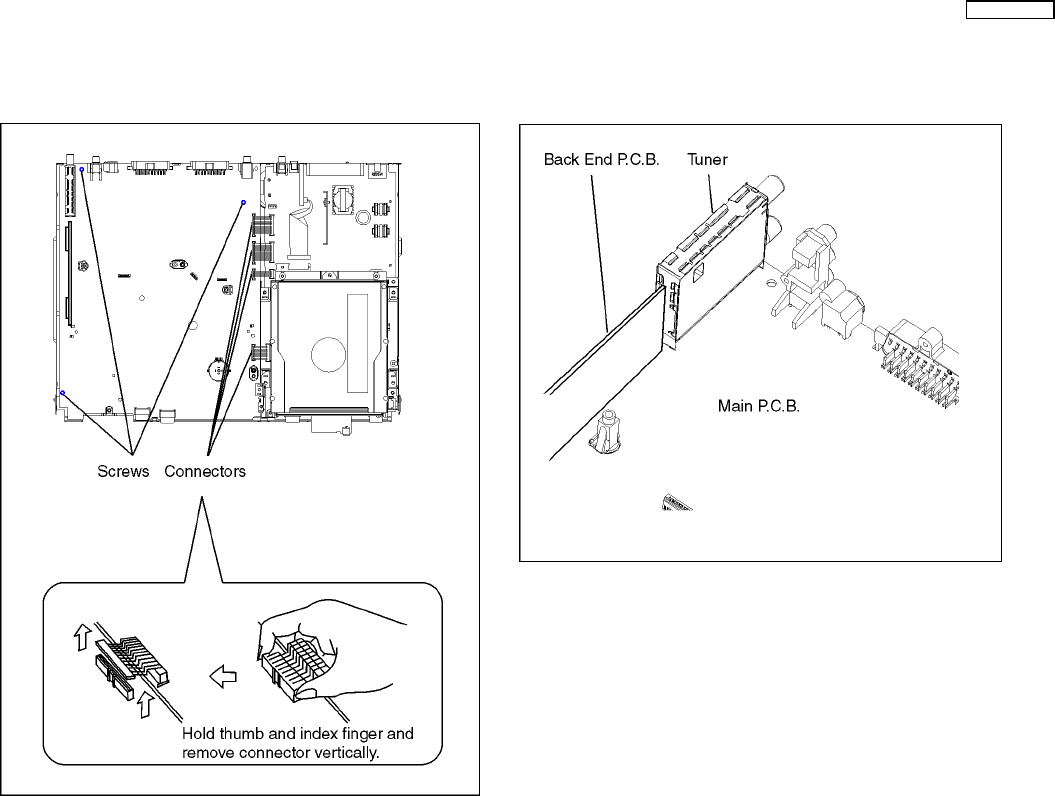 Screws Connectors

Hold thumb and index finger and remove connector vertically.

Back End P.C.B. Tuner

Main P.C.B.