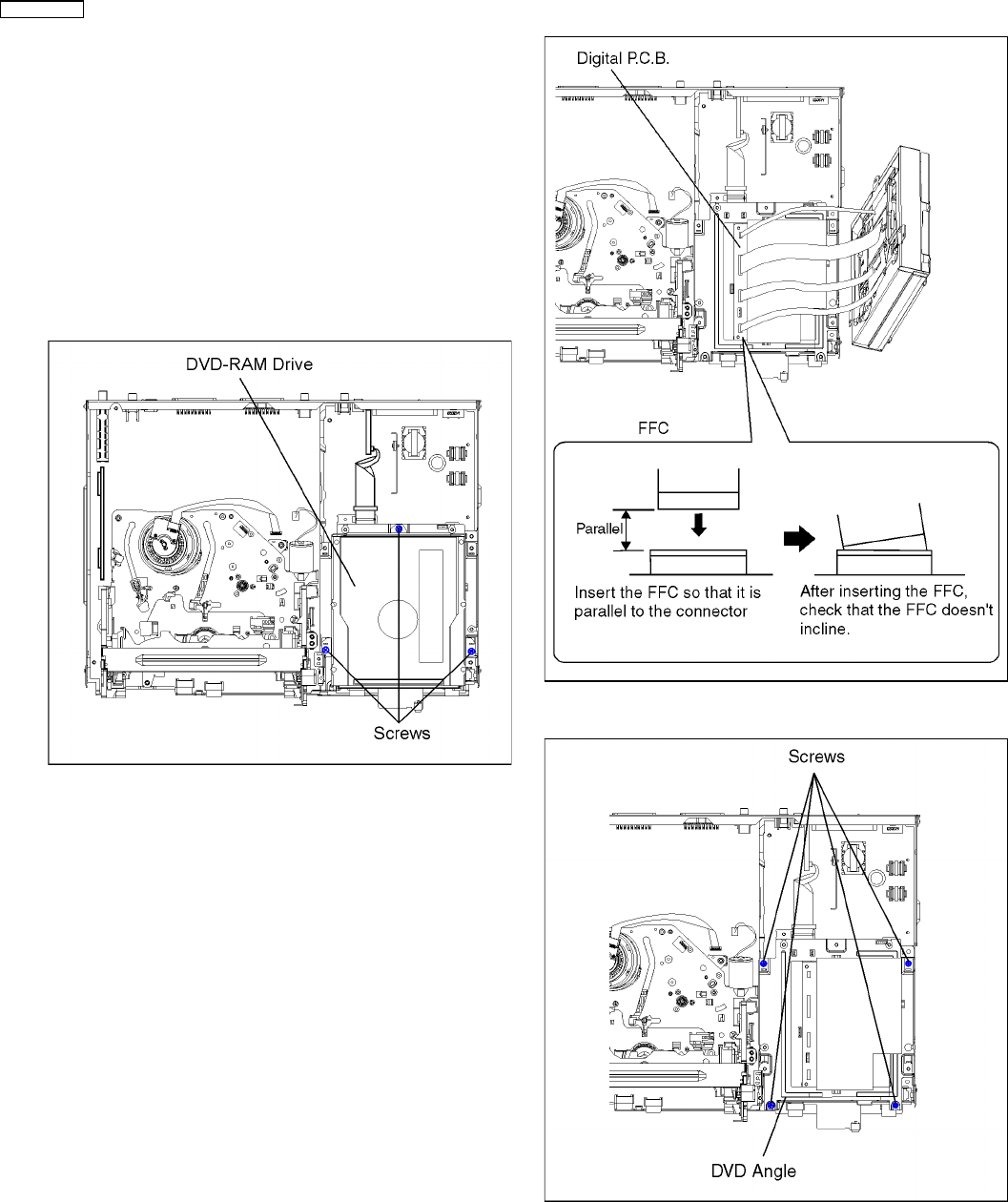 DVD-RAM Drive

Screws

Digital P.C.B.

FFC

Parallel

Insert the FFC so that it is parallel to the connector

After inserting the FFC, check that the FFC doesn't incline.

Screws

DVD Angle