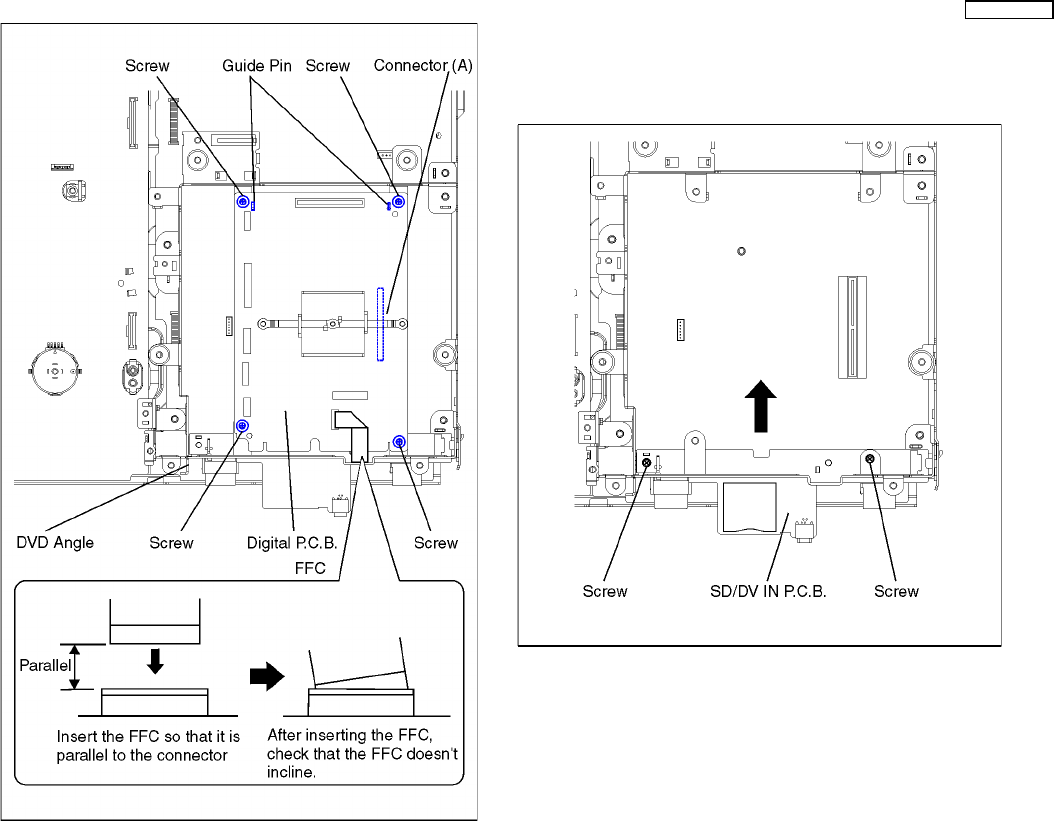 Screw
Guide Pin
Screw
Connector (A)

DVD Angle
Screw
Digital P.C.B.
Screw
FFC

Parallel

Insert the FFC so that it is parallel to the connector

After inserting the FFC, check that the FFC doesn't incline.

Screw
SD/DV IN P.C.B.
Screw