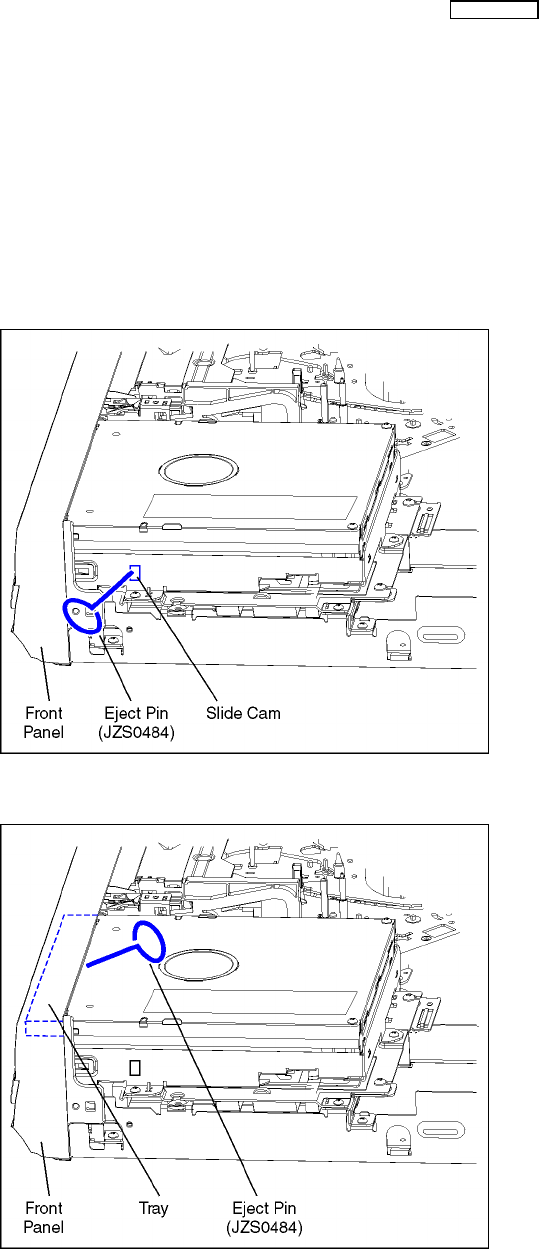 Front Panel
Eject Pin (JZS0484)
Slide Cam

Front Panel
Tray
Eject Pin (JZS0484)