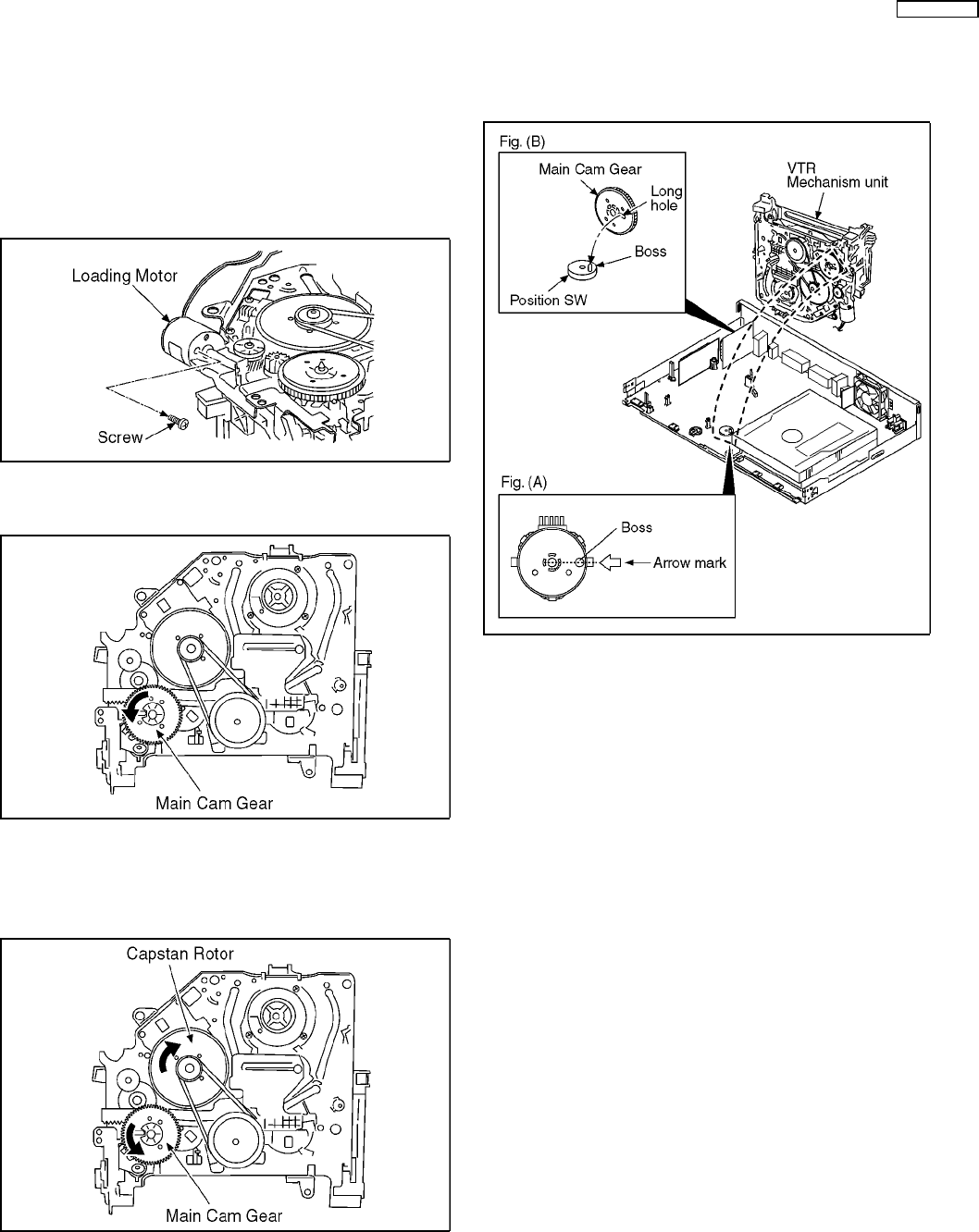 Loading Motor

Screw

Main Cam Gear

Capstan Rotor

Main Cam Gear

Fig. (B)

Main Cam Gear

Long hole

Boss

Position SW

VTR Mechanism unit

Fig. (A)

Boss

Arrow mark