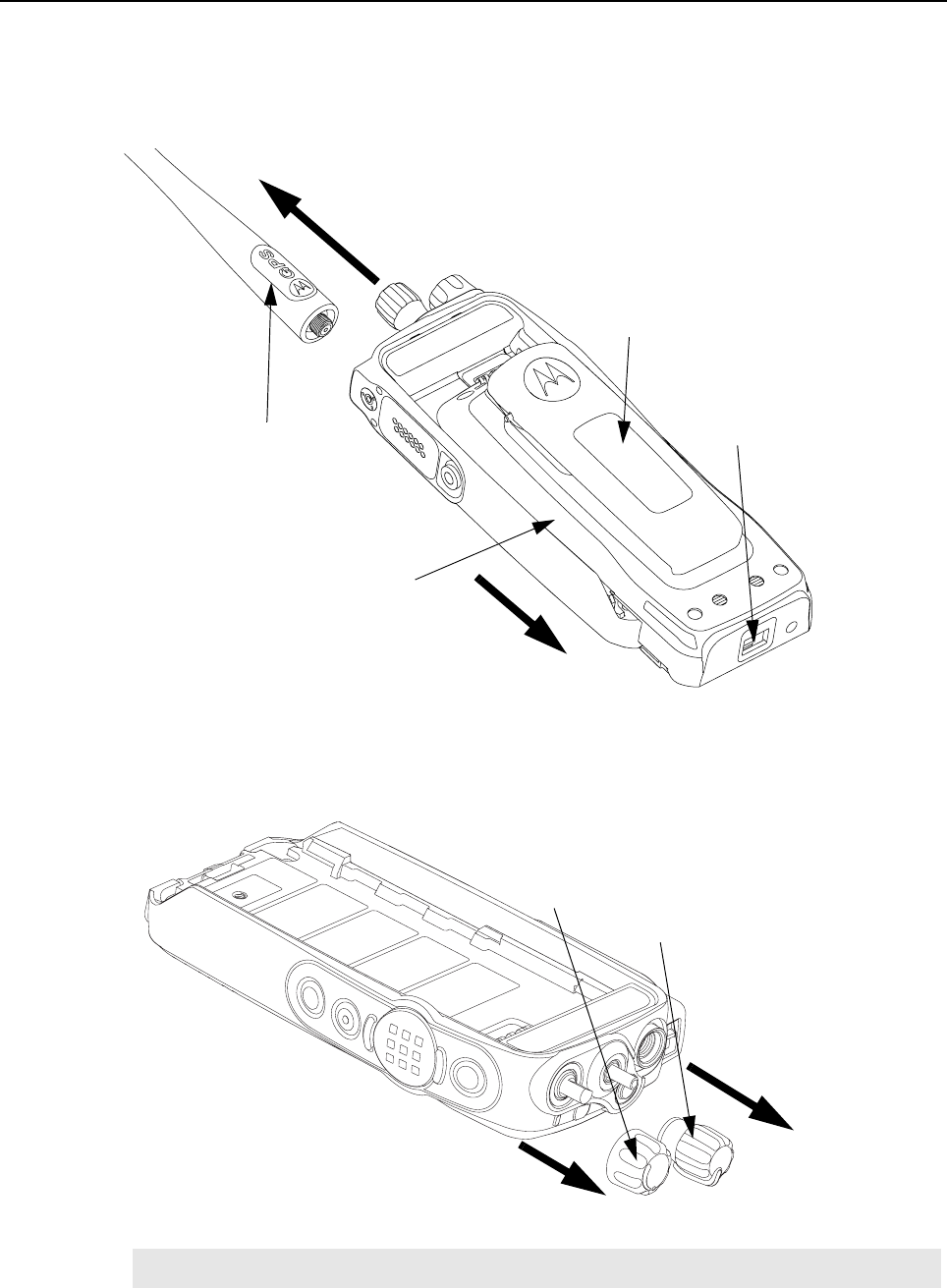 GPS