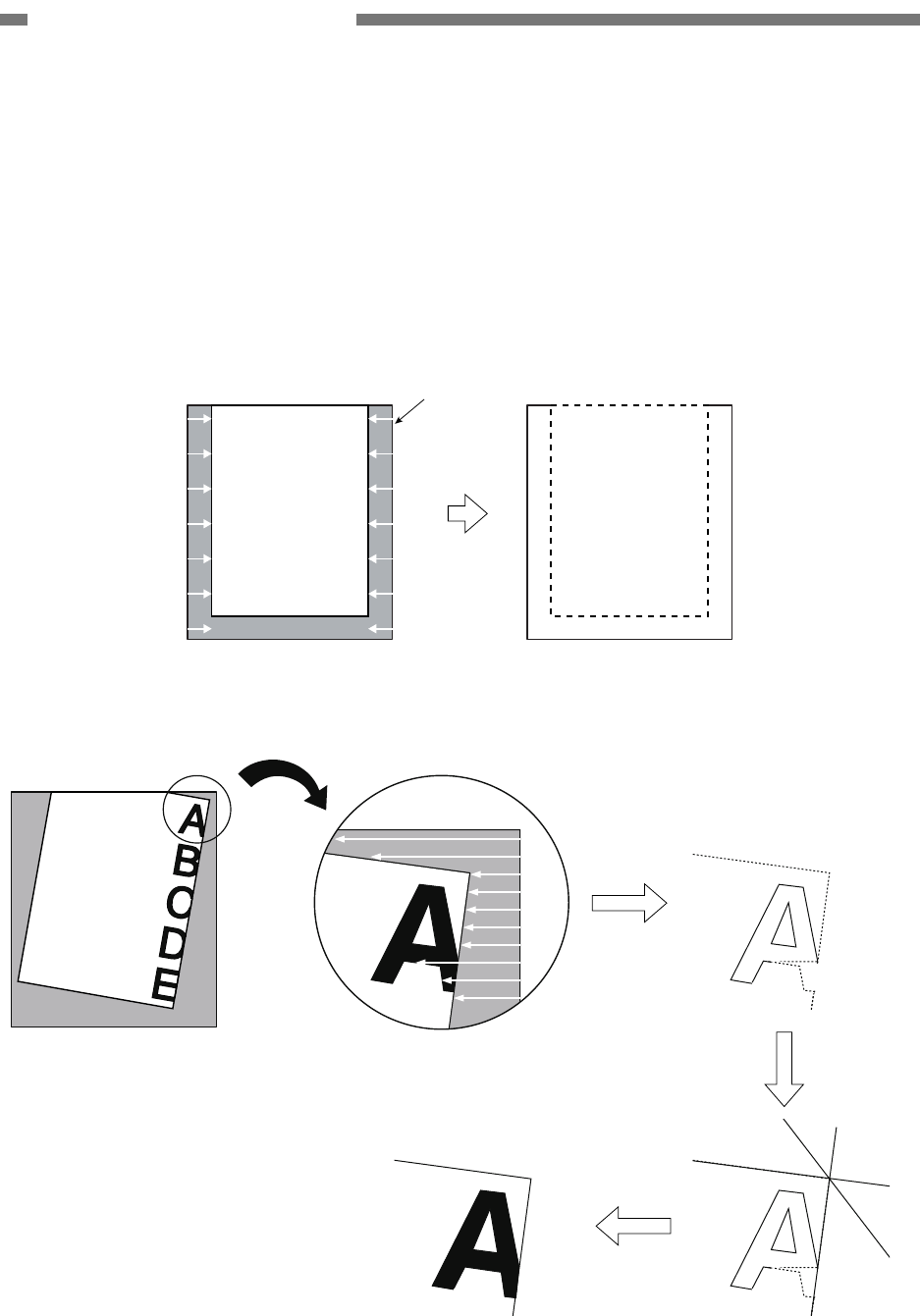 A

B

O

D

E

A

A

A

A