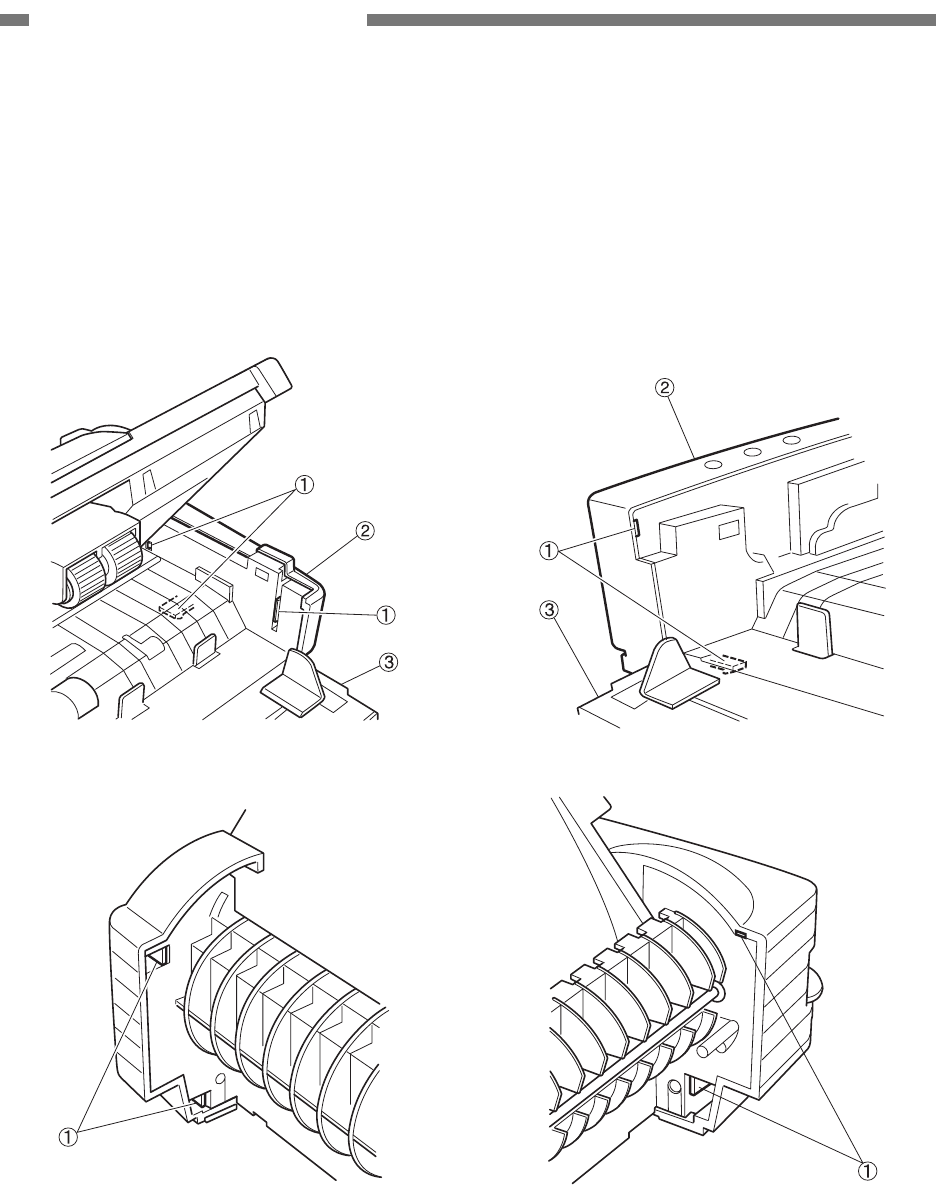 ①
②
①
③

②
①
③

①

①