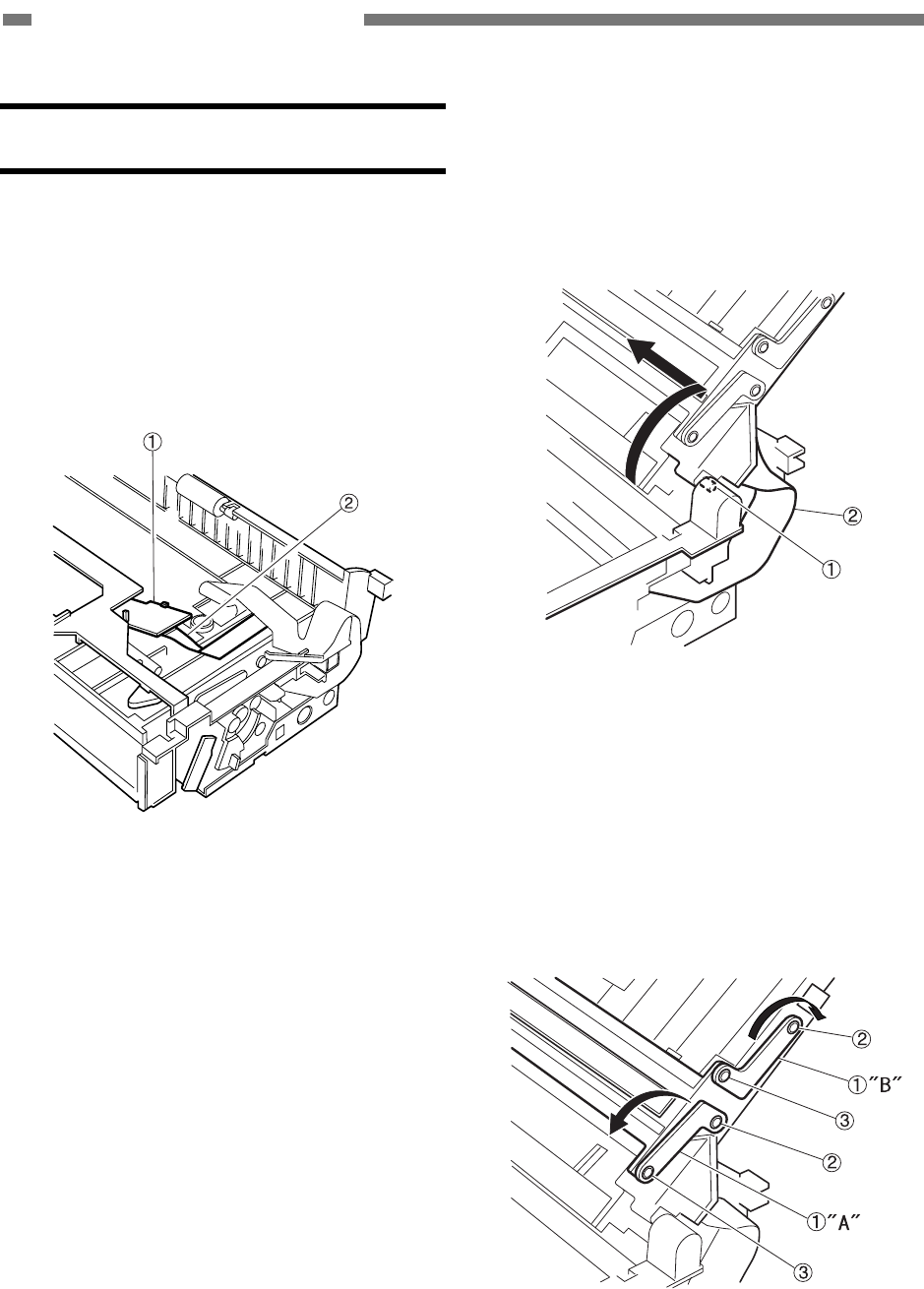 ①
②

②
①

②
①"B"
③
②
①"A"
③