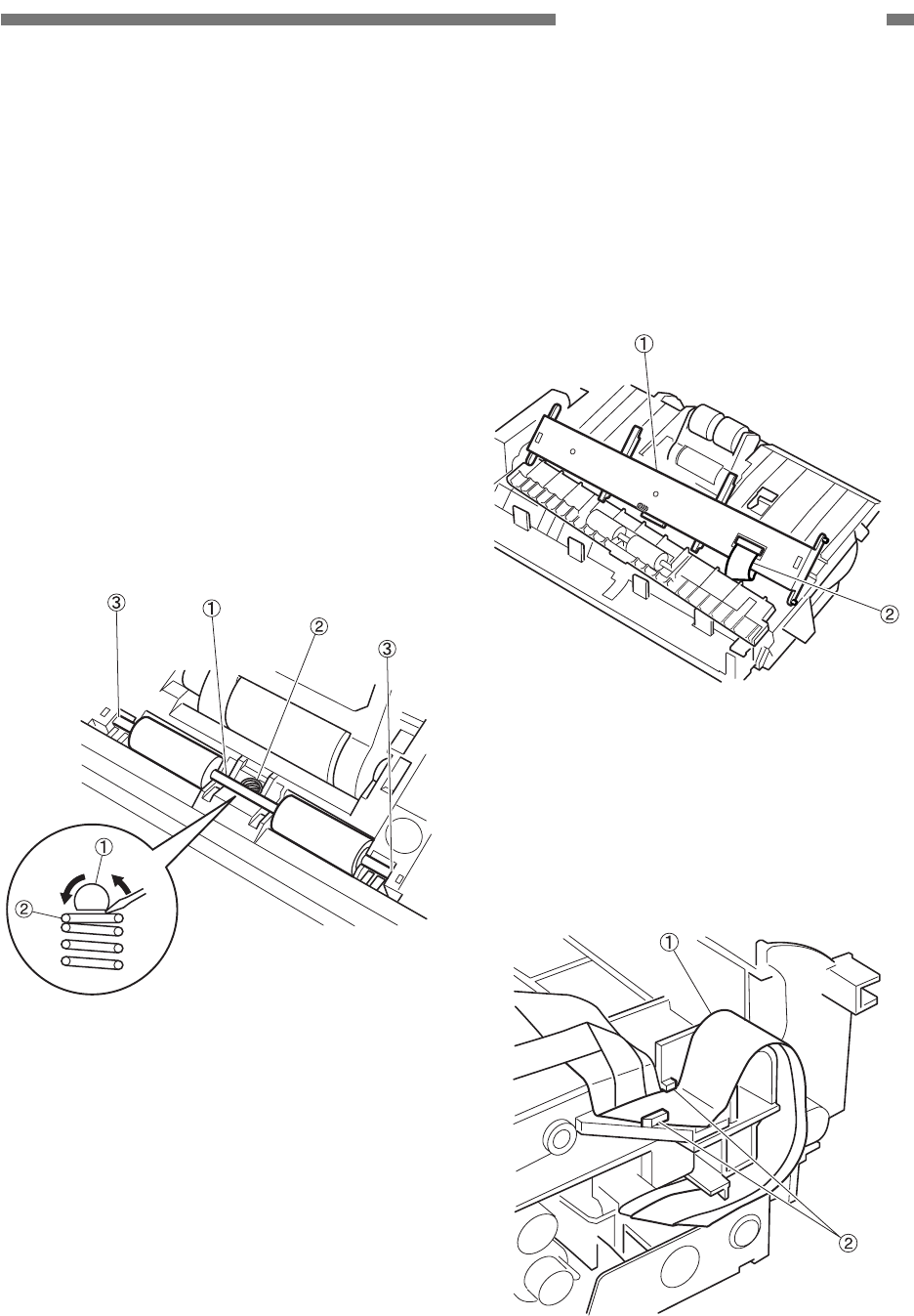 ①

②

③ ① ② ③

①

②

①

②