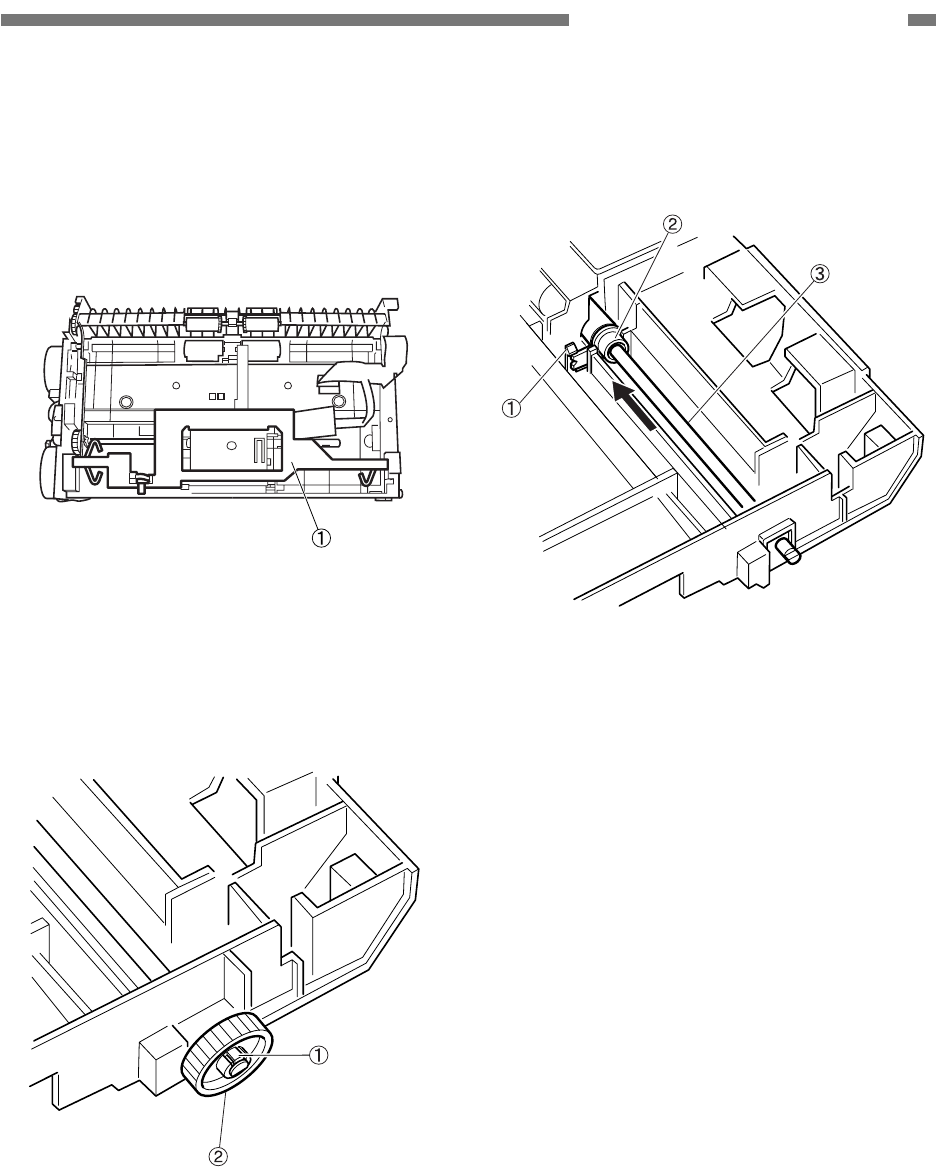 ②
③
①
①
①
②