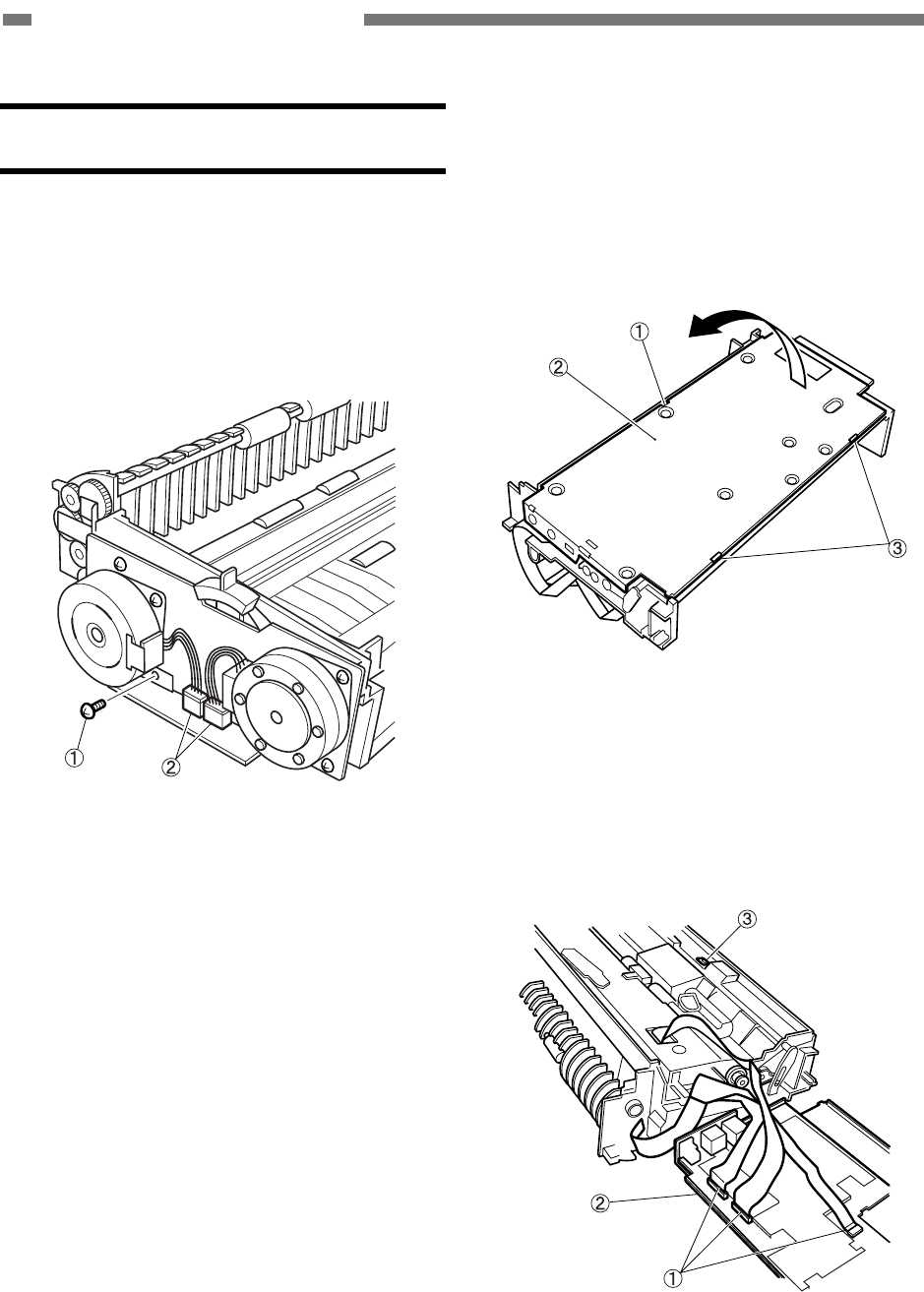 ①
②
①
②
③
③
②
①