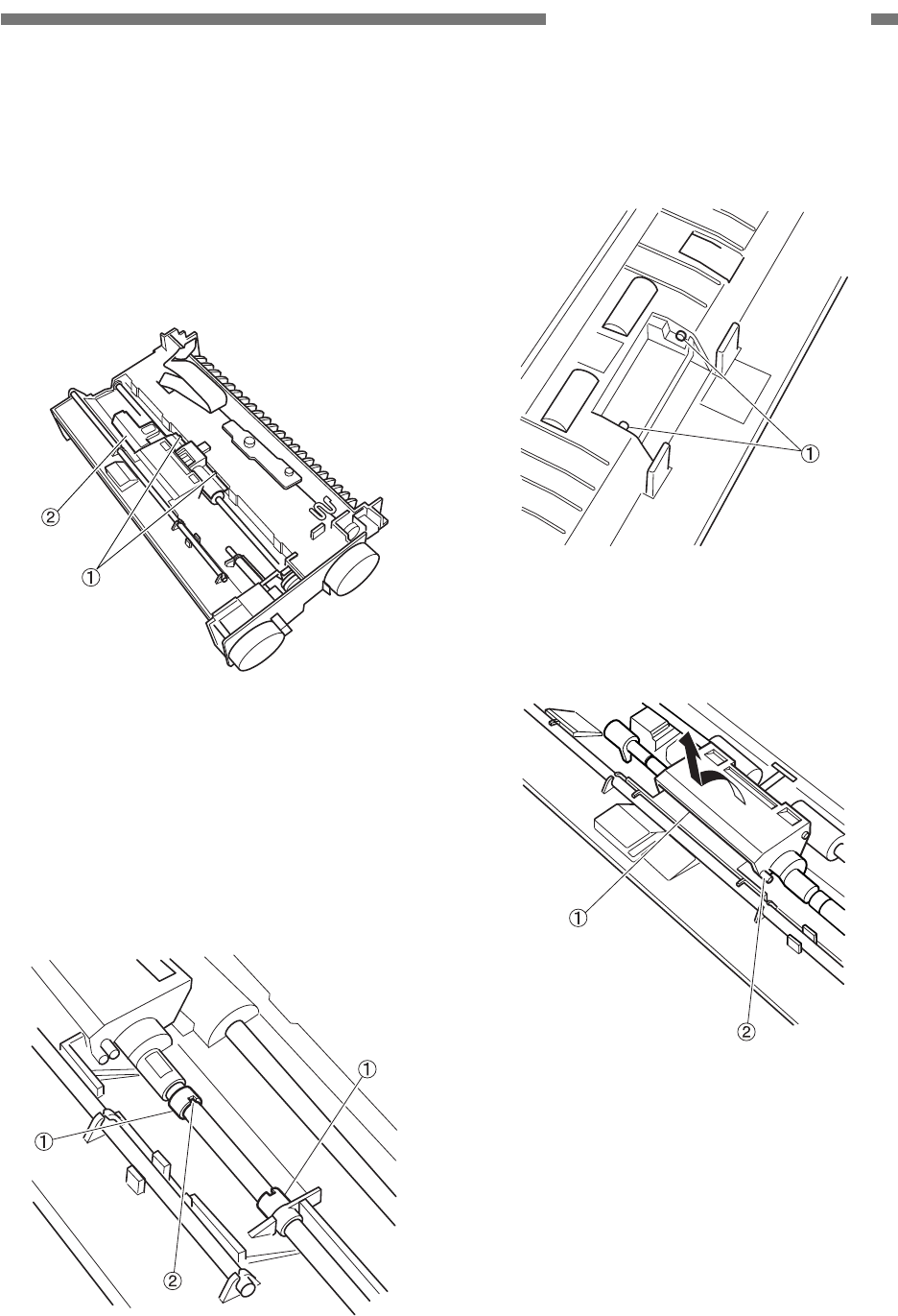 ②

①

①

①

②

①

①

②