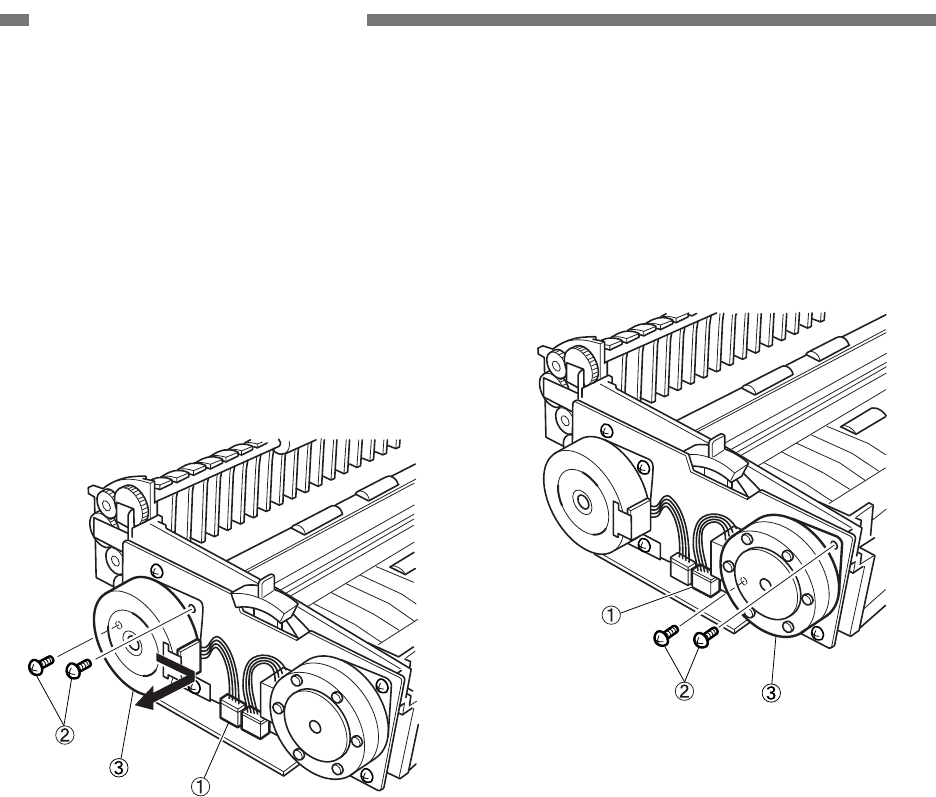 ②
③
①
①
②
③