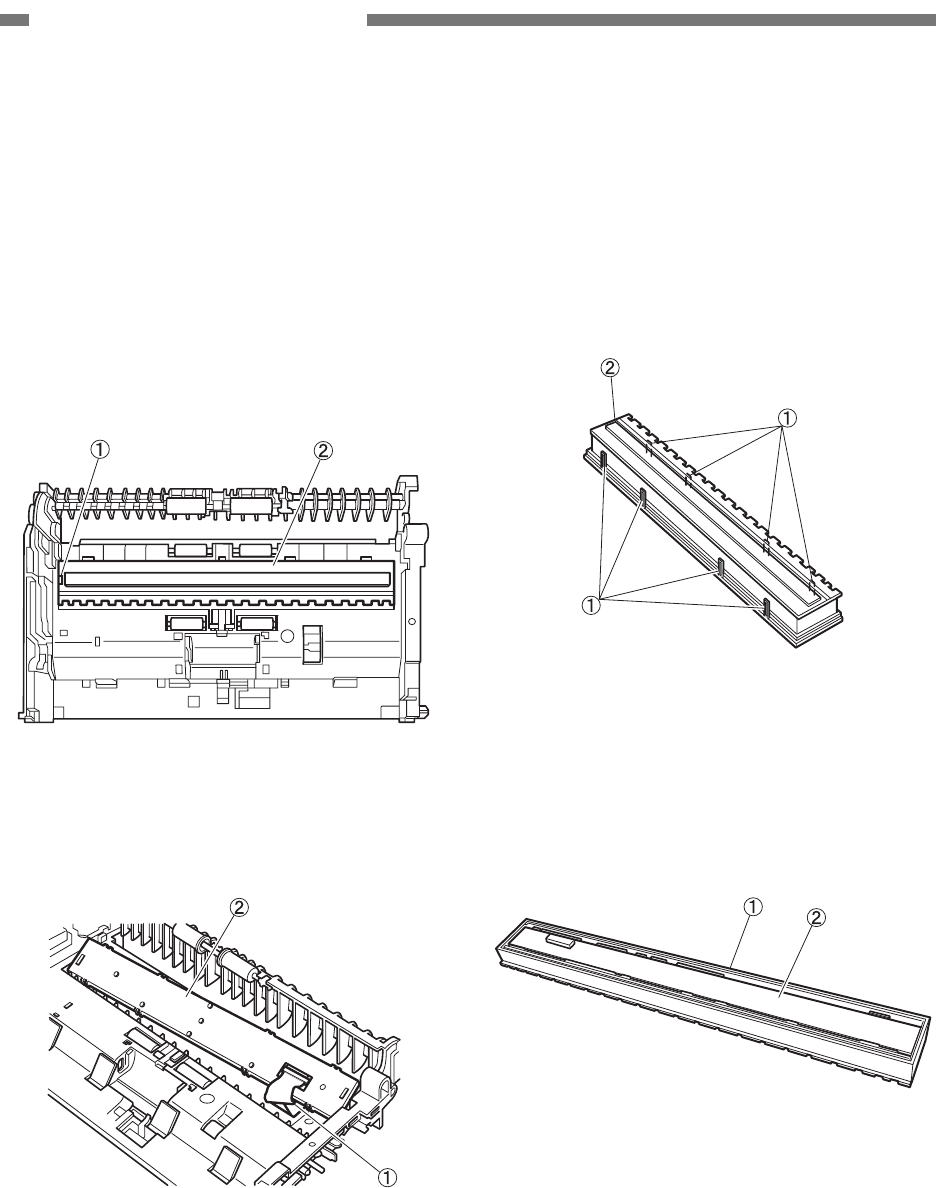 ①

②

②

①

①

②

①

①

②