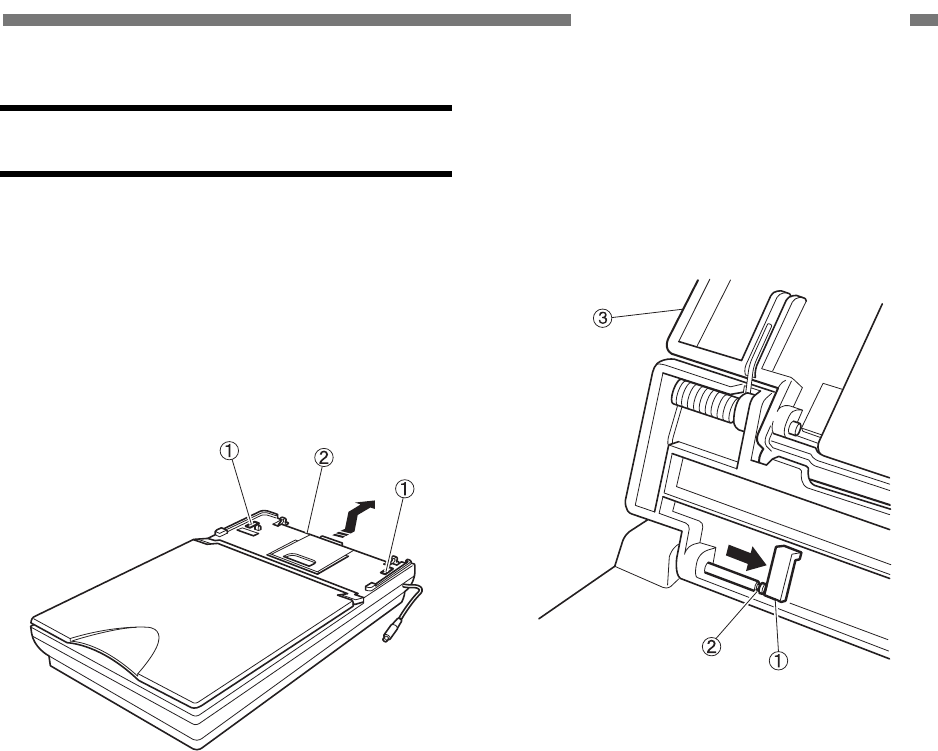 ①
②
①

③
②
①